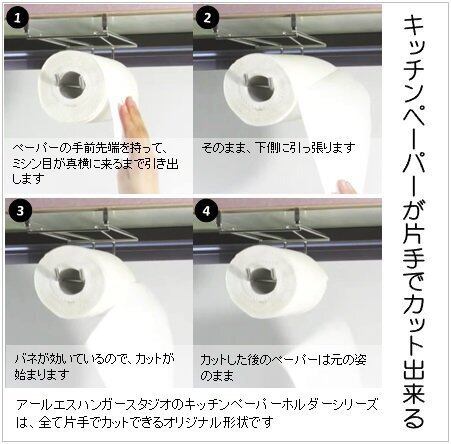 キッチンペーパーが片手でカット出来る

1
ペーパーの手前先端を持って、ミシン目が真横に来るまで引き出します

2
そのまま、下側に引っ張ります

3
バネが効いているので、カットが始まります

4
カットした後のペーパーは元の姿のまま

アールエスハンガースタジオのキッチンペーパーホルダーシリーズは、全て片手でカットできるオリジナル形状です