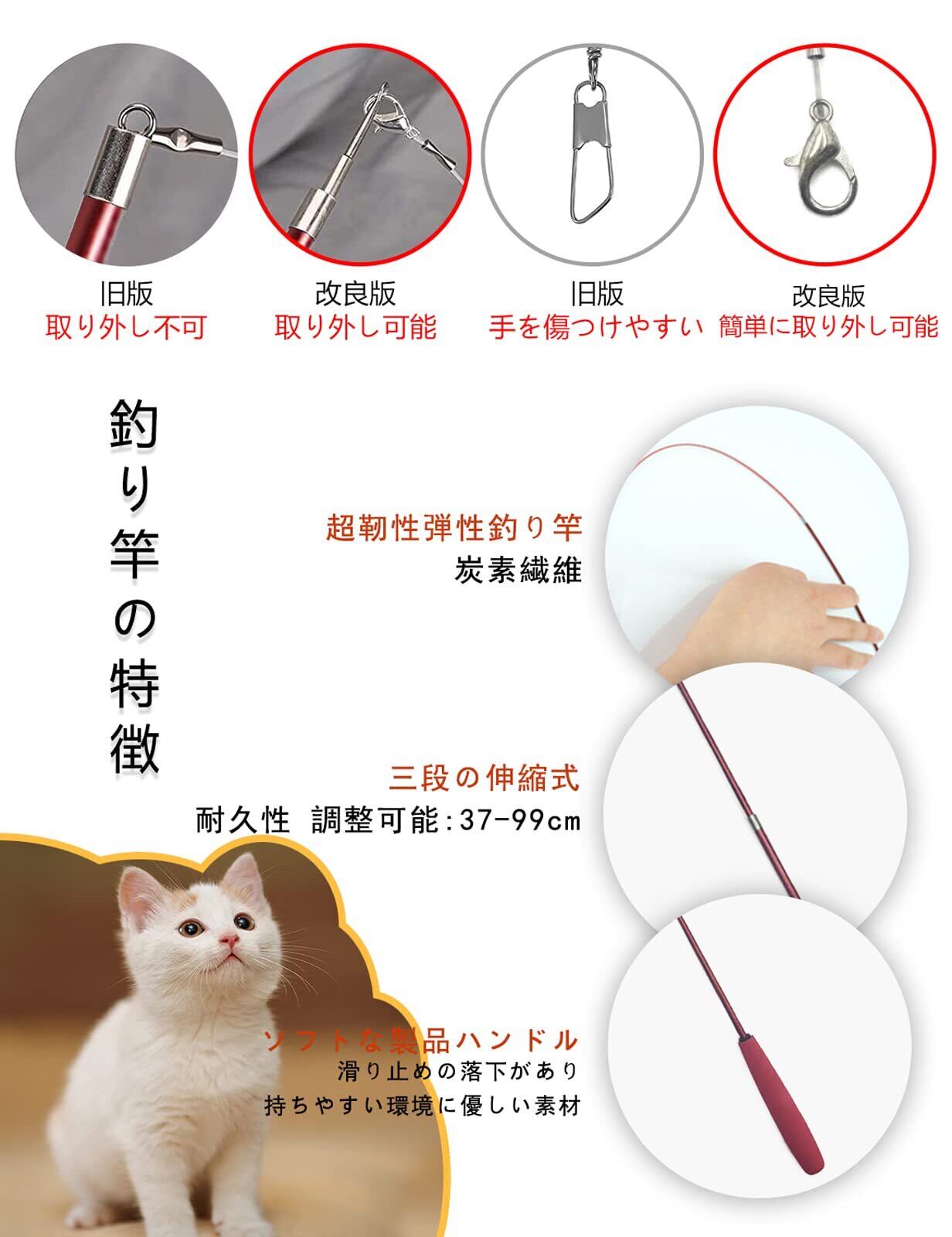 旧版
取り外し不可

改良版
取り外し可能

旧版
手を傷つけやすい

改良版
簡単に取り外し可能

釣り竿の特徴

超靭性弾性釣り竿
炭素繊維

三段の伸縮式
耐久性 調整可能:37-99cm

ソフトな製品ハンドル
滑り止めの落下があり
持ちやすい環境に優しい素材