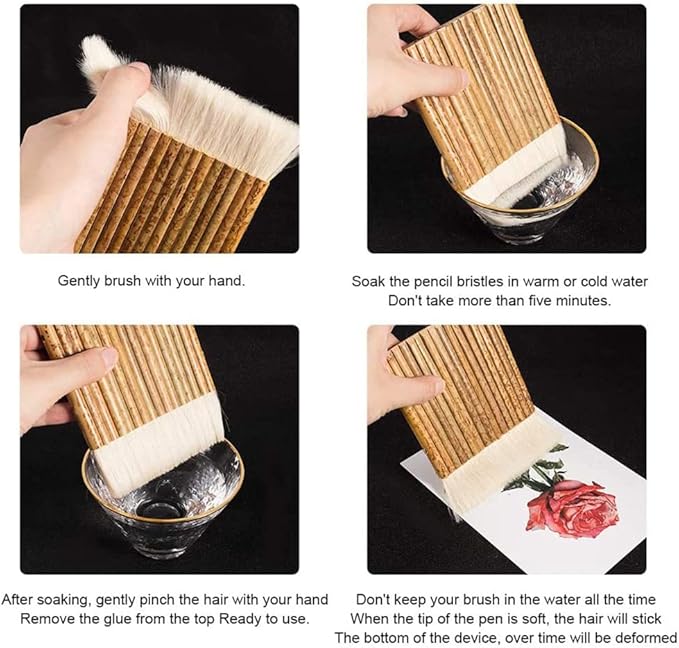 Gently brush with your hand.

Soak the pencil bristles in warm or cold water
Don't take more than five minutes.

After soaking, gently pinch the hair with your hand
Remove the glue from the top Ready to use.

Don't keep your brush in the water all the time
When the tip of the pen is soft, the hair will stick
The bottom of the device, over time will be deformed