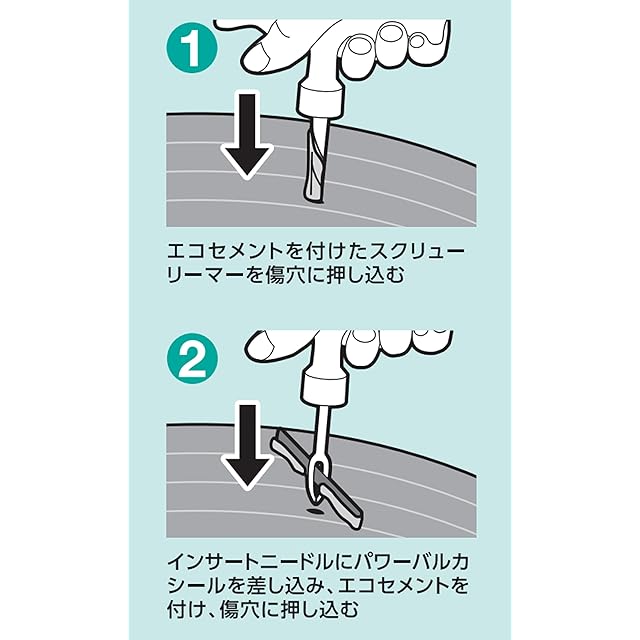 1

エコセメントを付けたスクリューリーマーを傷穴に押し込む

2

インサートニードルにパワーバルカシールを差し込み、エコセメントを付け、傷穴に押し込む