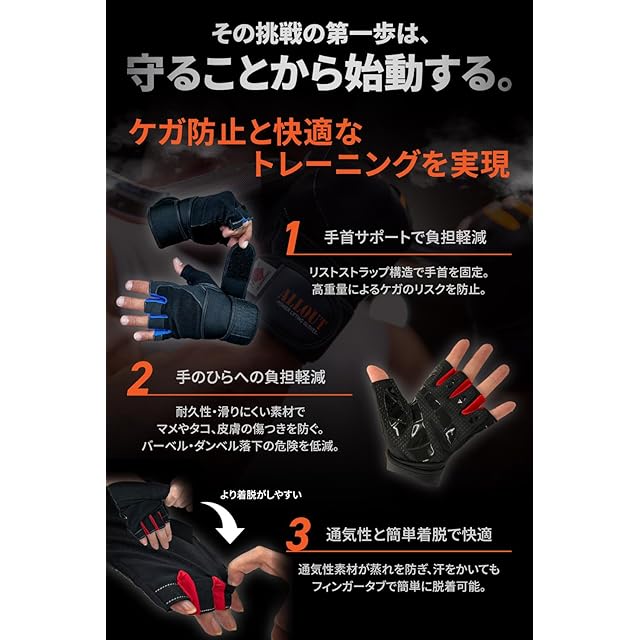 その挑戦の第一歩は、
守ることから始動する。

ケガ防止と快適な
トレーニングを実現

1 手首サポートで負担軽減

リストストラップ構造で手首を固定。
高重量によるケガのリスクを防止。

ALLOUT

2 手のひらへの負担軽減

耐久性・滑りにくい素材で
マメやタコ、皮膚の傷つきを防ぐ。
バーベル・ダンベル落下の危険を低減。

より着脱がしやすい

3 通気性と簡単着脱で快適

通気性素材が蒸れを防ぎ、汗をかいても
フィンガータブで簡単に脱着可能。