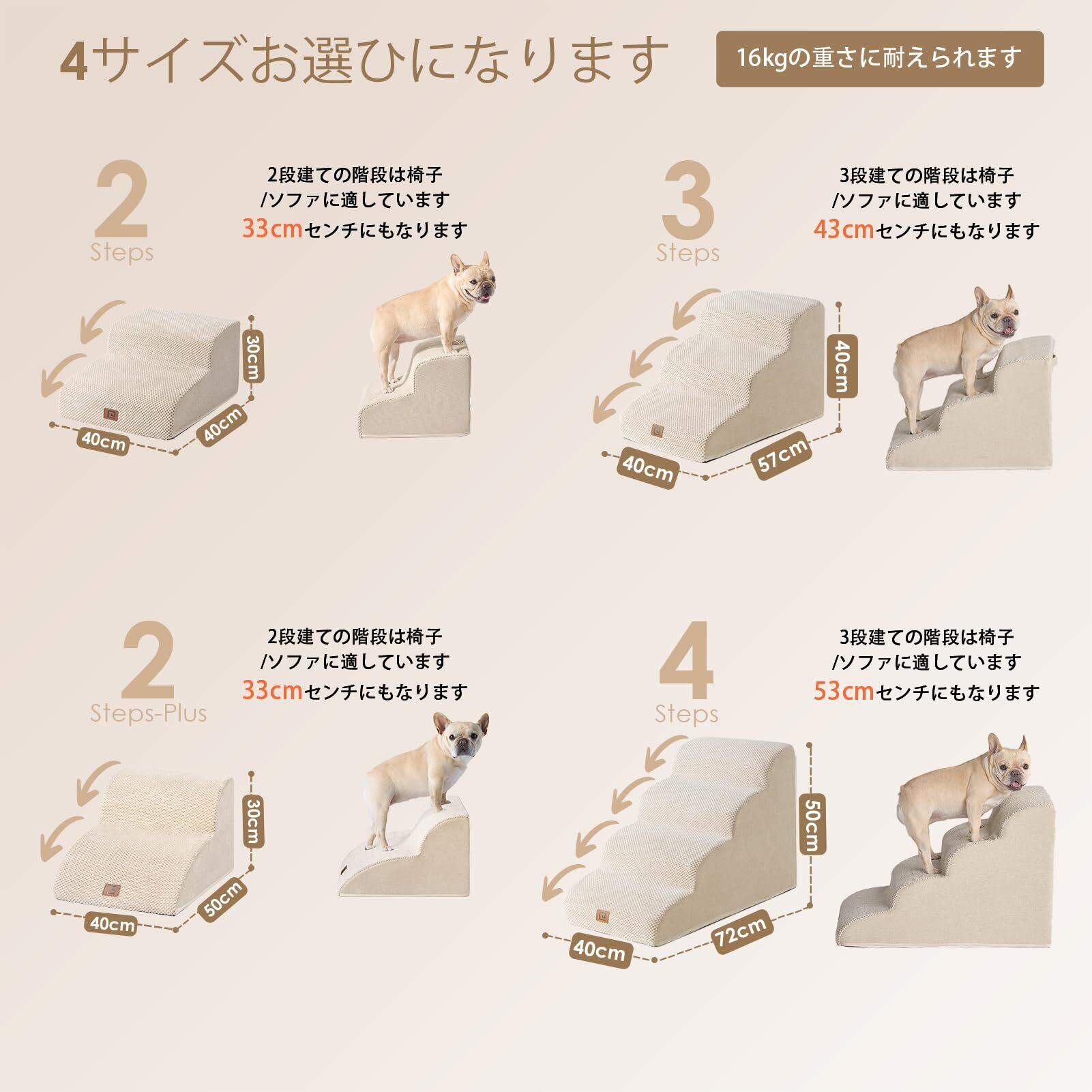 4サイズお選ひになります

16kgの重さに耐えられます

2
Steps

2段建ての階段は椅子
/ソファに適しています
33cmセンチにもなります

30cm
40cm
40cm

3
Steps

3段建ての階段は椅子
/ソファに適しています
43cmセンチにもなります

40cm
40cm
57cm

2
Steps-Plus

2段建ての階段は椅子
/ソファに適しています
33cmセンチにもなります

30cm
40cm
50cm

4
Steps

3段建ての階段は椅子
/ソファに適しています
53cmセンチにもなります

50cm
40cm
72cm