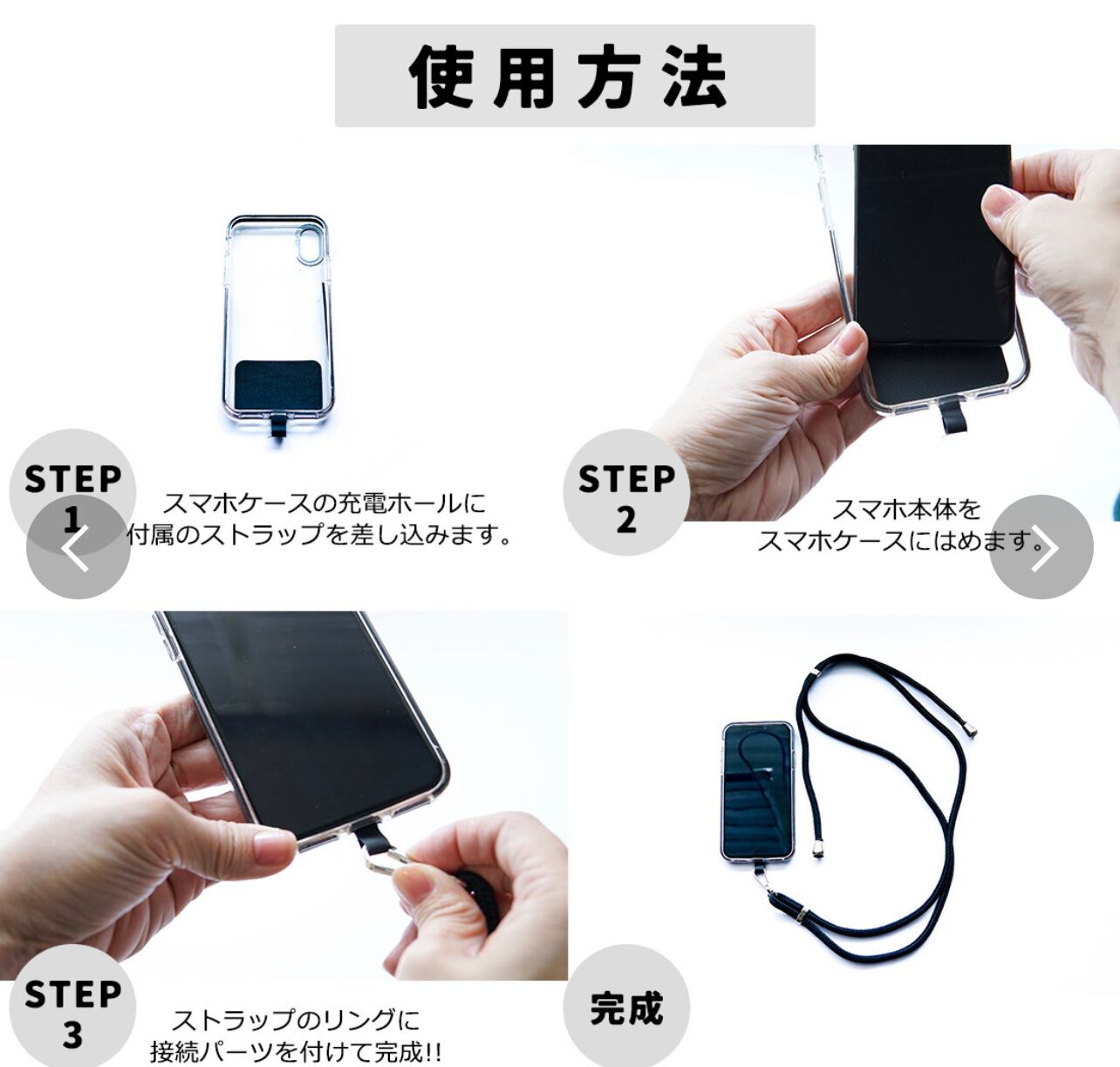 使用方法

STEP 1

スマホケースの充電ホールに付属のストラップを差し込みます。

STEP 2

スマホ本体をスマホケースにはめます。

STEP 3

ストラップのリングに接続パーツを付けて完成!!

完成