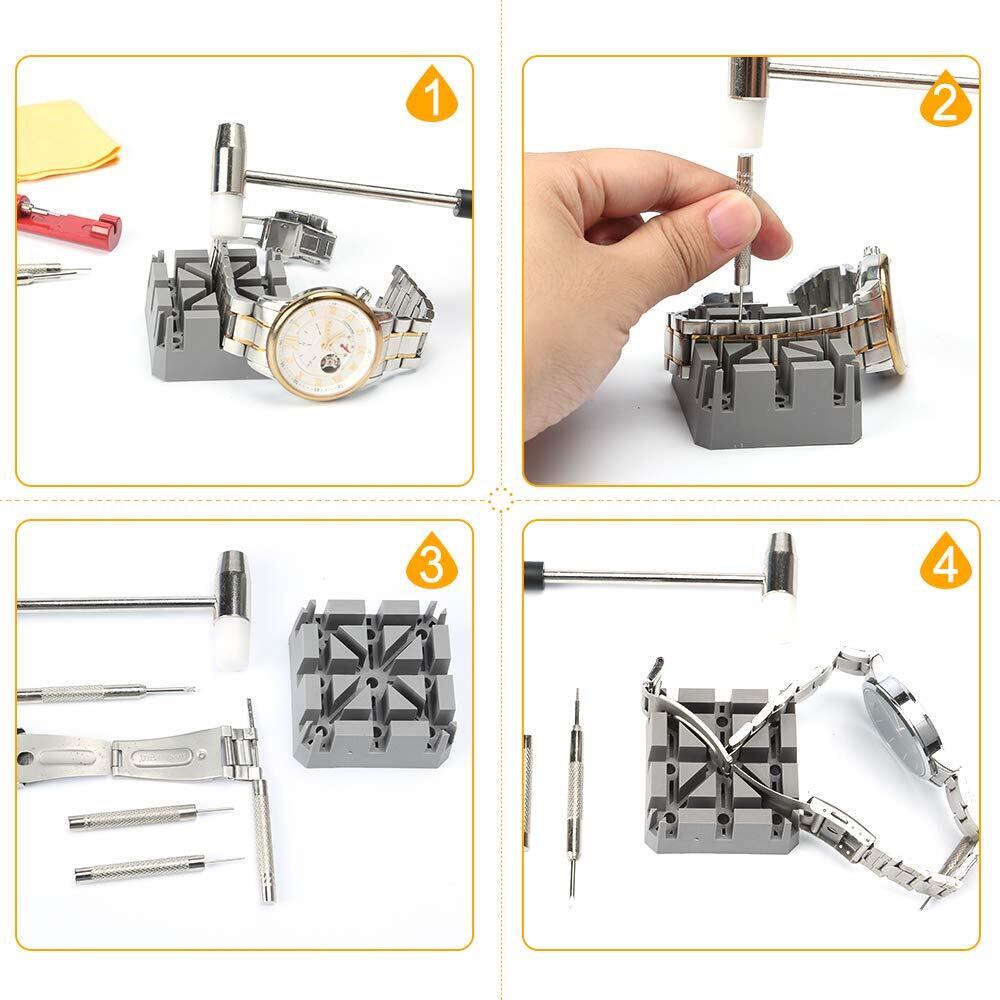 1

2

3

4