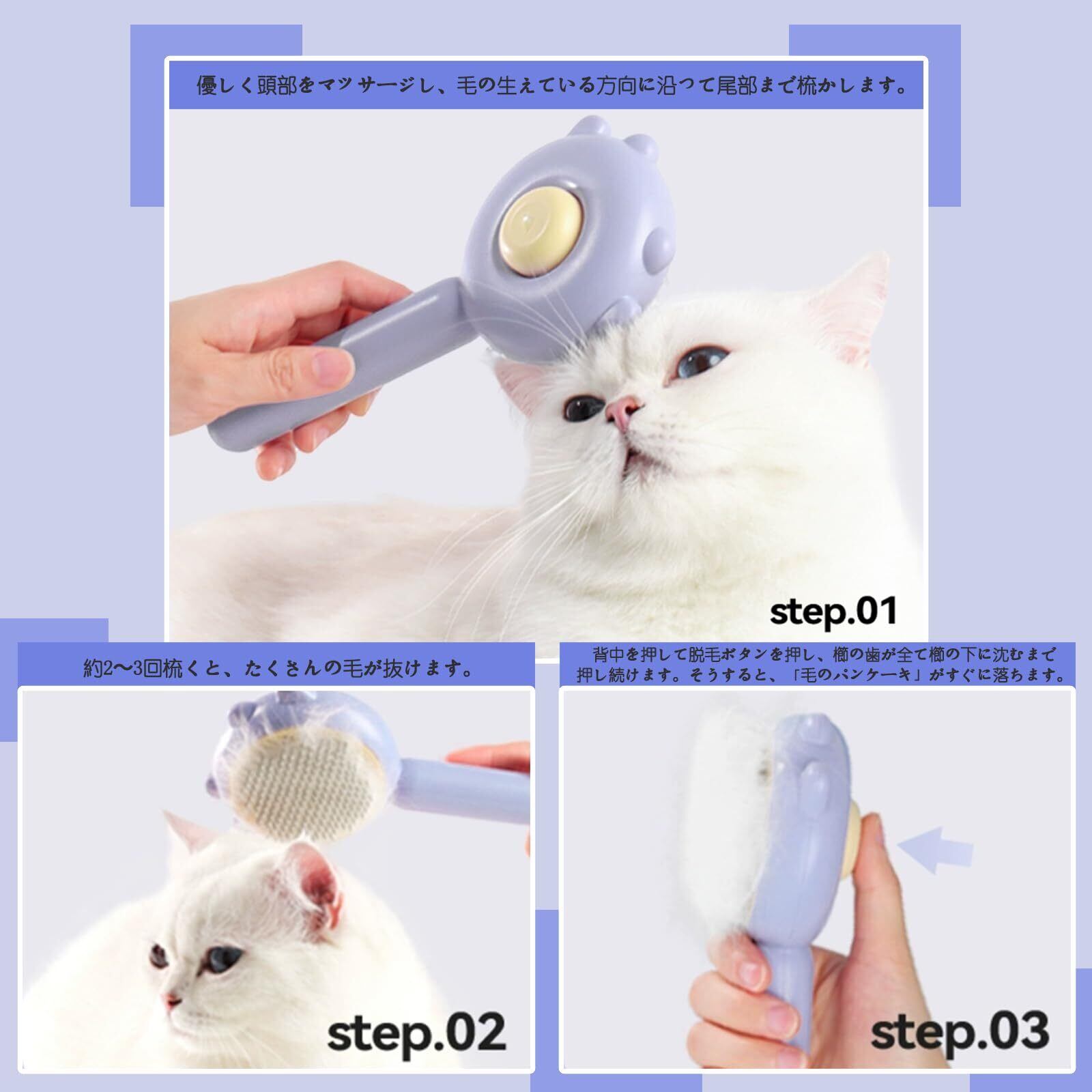 優しく頭部をマッサージし、毛の生えている方向に沿って尾部まで梳かします。

step.01

約2〜3回梳くと、たくさんの毛が抜けます。

step.02

背中を押して脱毛ボタンを押し、櫛の歯が全て櫛の下に沈むまで押し続けます。そうすると、「毛のパンケーキ」がすぐに落ちます。

step.03