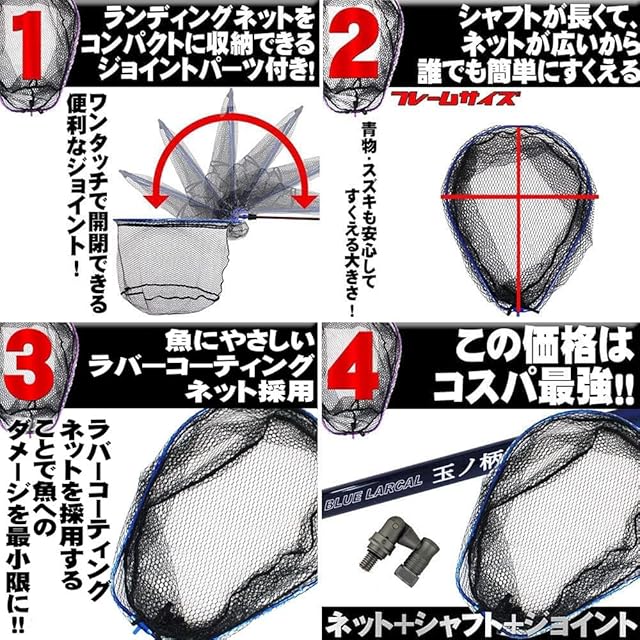 1

ランディングネットをコンパクトに収納できるジョイントパーツ付き!

ワンタッチで開閉できる便利なジョイント!

2

シャフトが長くて、ネットが広いから誰でも簡単にすくえる

フレームサイズ

青物・スズキも安心してすくえる大きさ!

3

魚にやさしいラバーコーティングネット採用

ラバーコーティングネットを採用することで魚へのダメージを最小限に!!

4

この価格はコスパ最強!!

BLUE LARCAL 玉ノ柄

ネット+シャフト+ジョイント