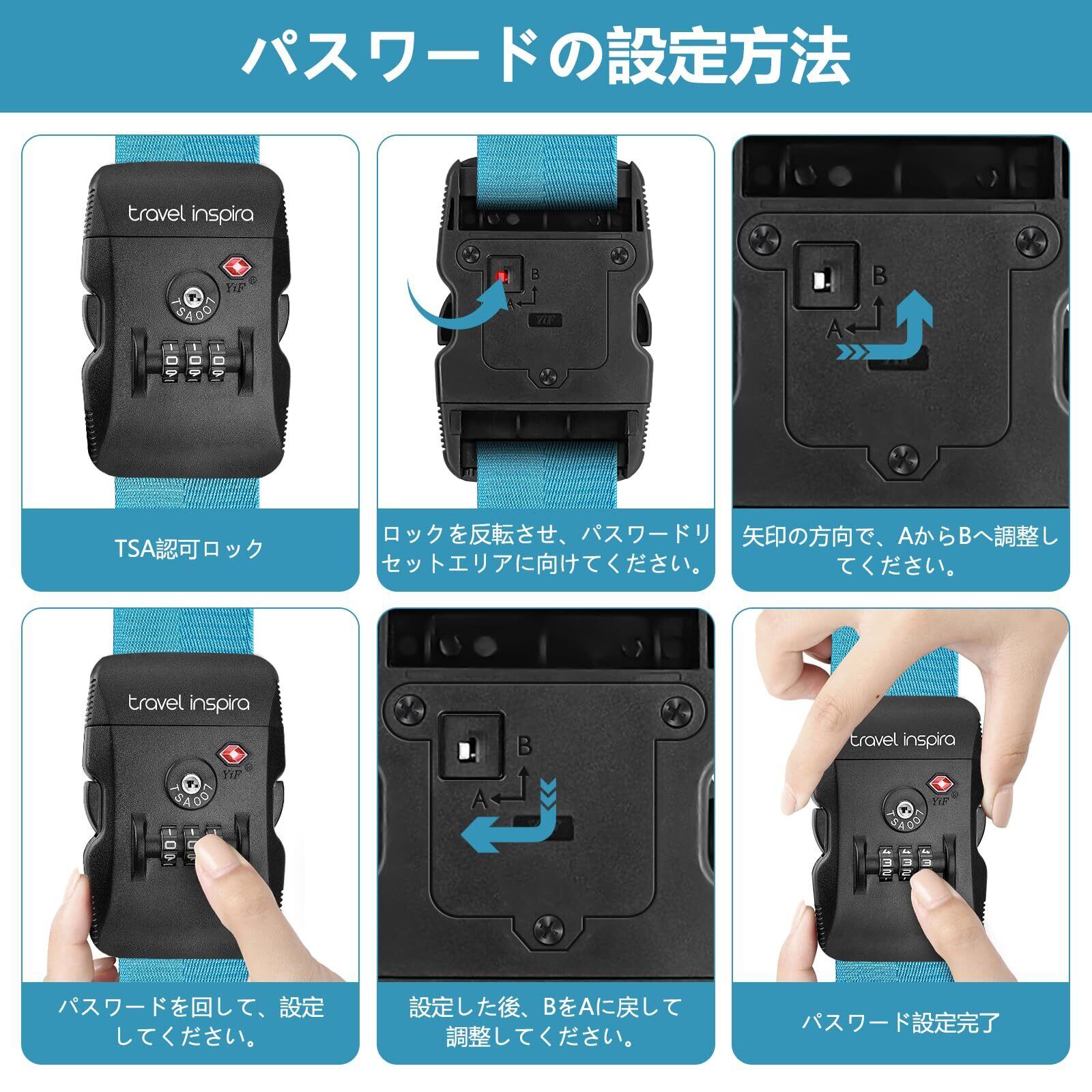 パスワードの設定方法

travel inspira

YiF

TSA007

TSA認可ロック

B

A

YiF

ロックを反転させ、パスワードリセットエリアに向けてください。

B

A

矢印の方向で、AからBへ調整してください。

travel inspira

YiF

TSA007

パスワードを回して、設定してください。

B

A

設定した後、BをAに戻して調整してください。

travel inspira

YiF

TSA007

パスワード設定完了