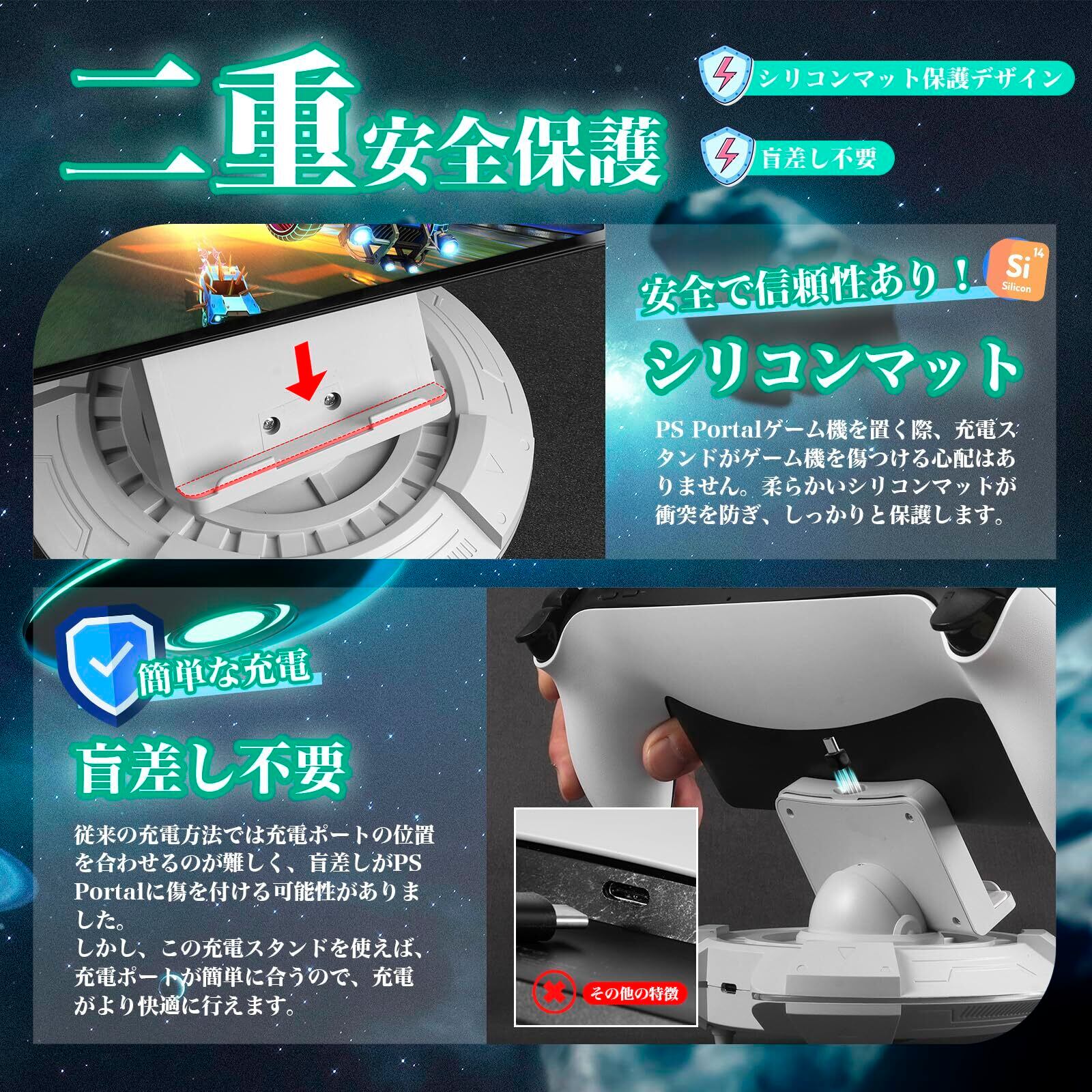 二重安全保護

シリコンマット保護デザイン

盲差し不要

安全で信頼性あり！

Si
14
Silicon

シリコンマット

PS Portalゲーム機を置く際、充電スタンドがゲーム機を傷つける心配はありません。柔らかいシリコンマットが衝突を防ぎ、しっかりと保護します。

簡単な充電

盲差し不要

従来の充電方法では充電ポートの位置を合わせるのが難しく、盲差しがPS Portalに傷を付ける可能性がありました。
しかし、この充電スタンドを使えば、充電ポートが簡単に合うので、充電がより快適に行えます。

その他の特徴