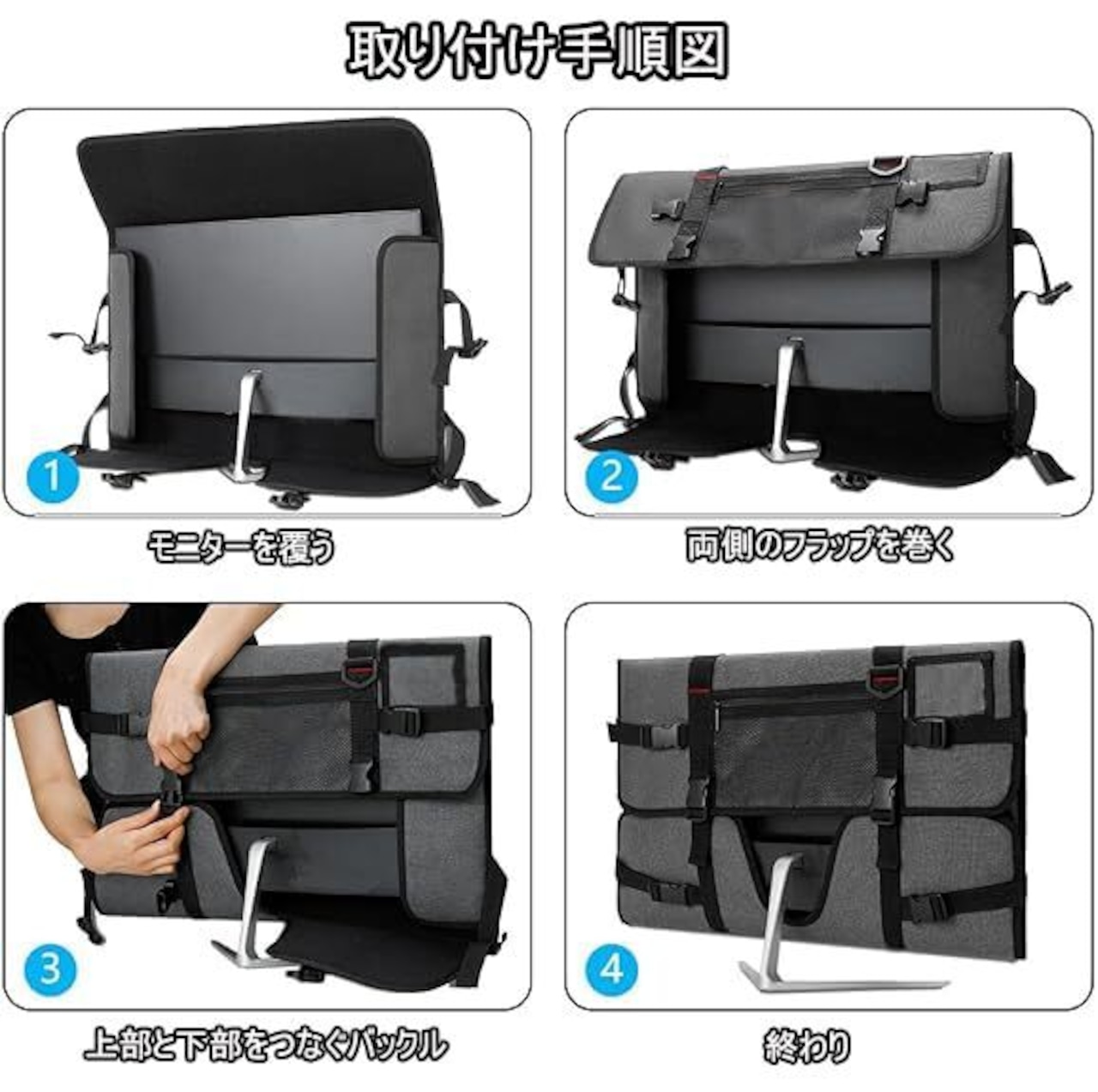 取り付け手順図

1

モニターを覆う

2

両側のフラップを巻く

3

上部と下部をつなぐバックル

4

終わり