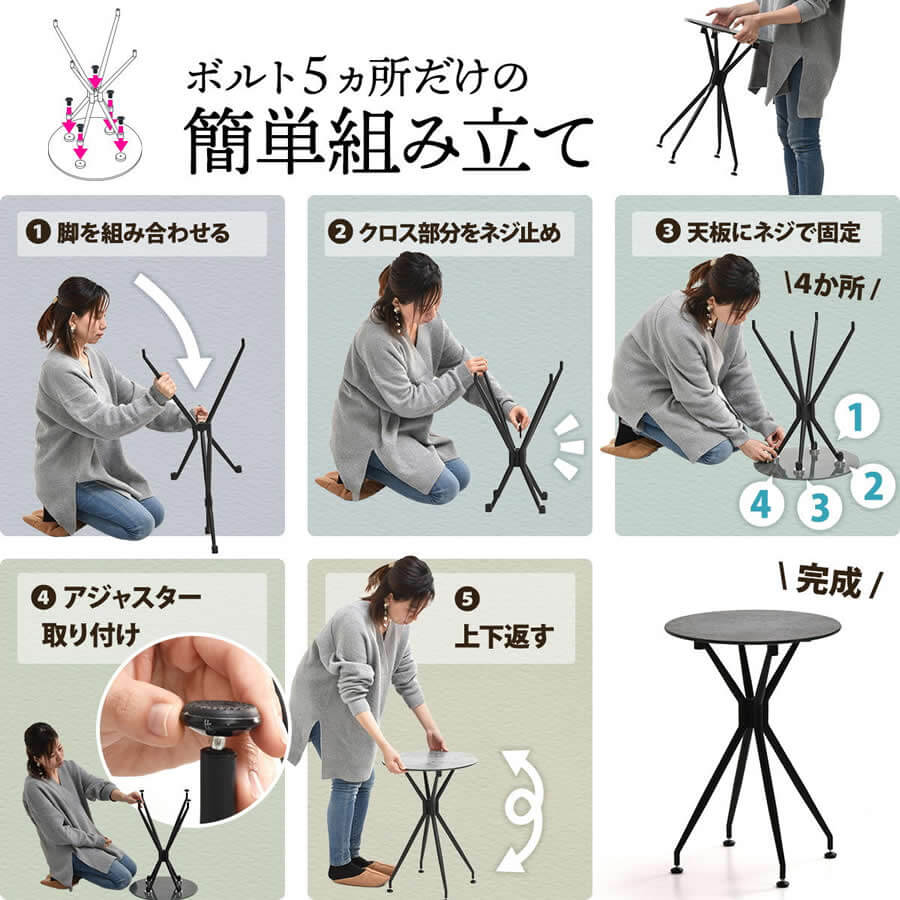 ボルト5ヵ所だけの
簡単組み立て

❶ 脚を組み合わせる

❷ クロス部分をネジ止め

❸ 天板にネジで固定

\4か所/

1
2
3
4

❹ アジャスター取り付け

❺ 上下返す

\完成/