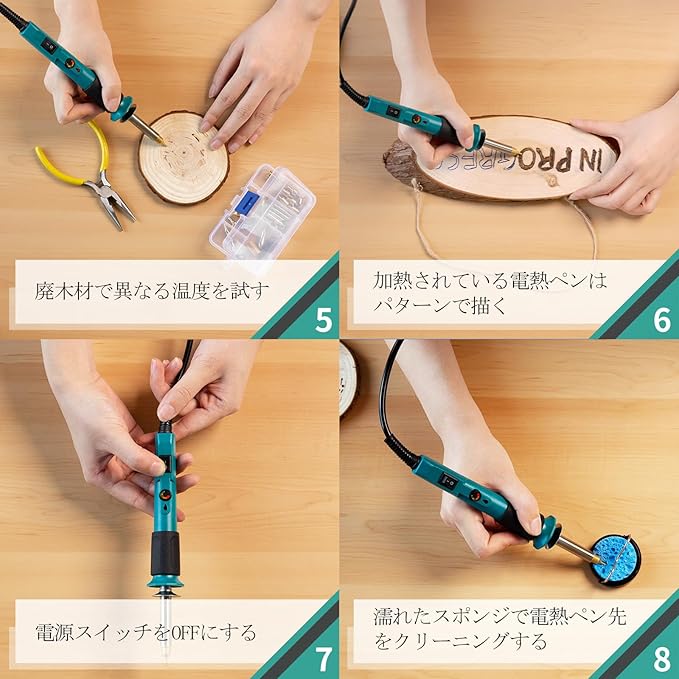 廃木材で異なる温度を試す

5

IN PROGRESS

加熱されている電熱ペンはパターンで描く

6

電源スイッチをOFFにする

7

濡れたスポンジで電熱ペン先をクリーニングする

8