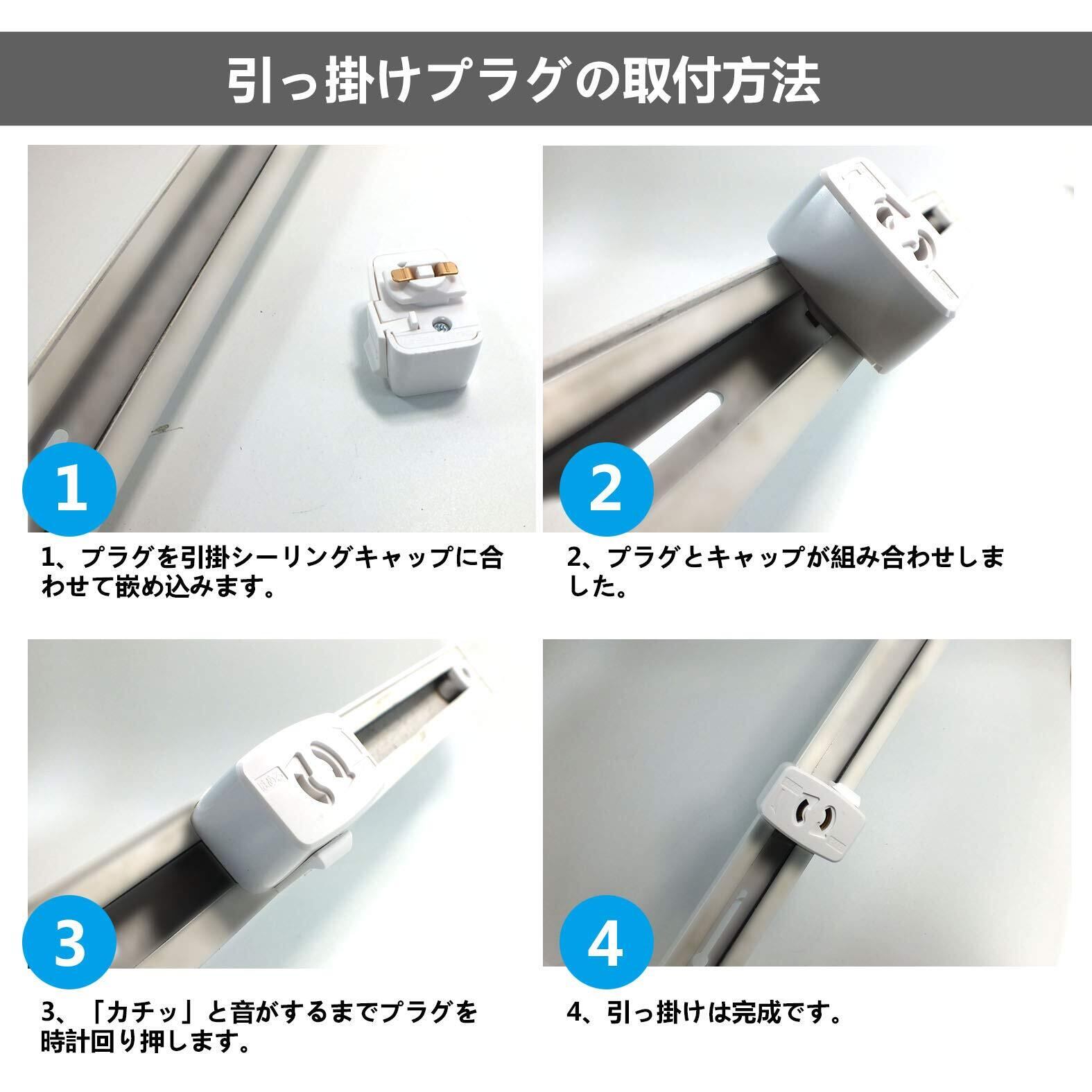 引っ掛けプラグの取付方法

1

1、プラグを引掛シーリングキャップに合わせて嵌め込みます。

2

2、プラグとキャップが組み合わせしました。

3

3、「カチッ」と音がするまでプラグを時計回り押します。

4

4、引っ掛けは完成です。