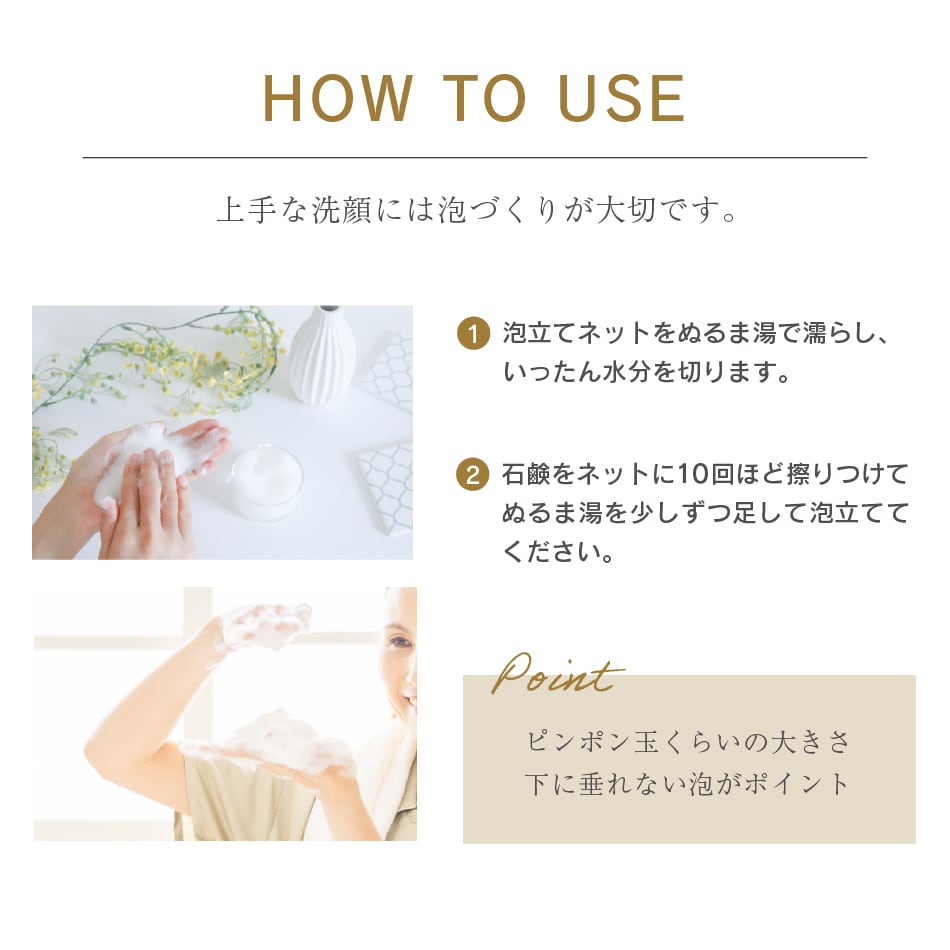 HOW TO USE

上手な洗顔には泡づくりが大切です。

1 泡立てネットをぬるま湯で濡らし、いったん水分を切ります。

2 石鹸をネットに10回ほど擦りつけてぬるま湯を少しずつ足して泡立ててください。

Point

ピンポン玉くらいの大きさ
下に垂れない泡がポイント