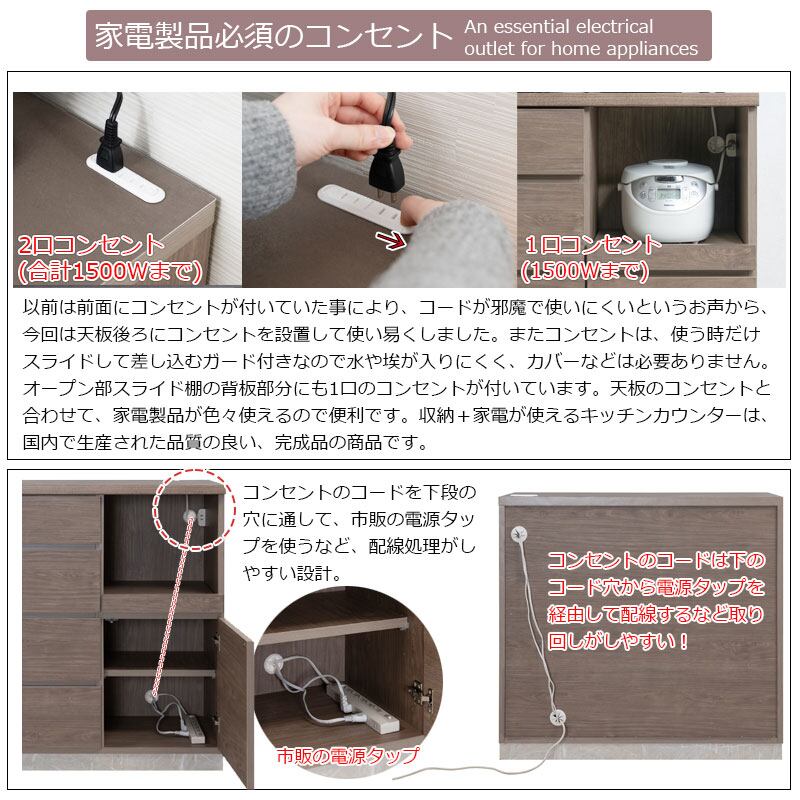 家電製品必須のコンセント An essential electrical outlet for home appliances

2口コンセント
(合計1500Wまで)

1口コンセント
(1500Wまで)

以前は前面にコンセントが付いていた事により、コードが邪魔で使いにくいというお声から、今回は天板後ろにコンセントを設置して使い易くしました。またコンセントは、使う時だけスライドして差し込むガード付きなので水や埃が入りにくく、カバーなどは必要ありません。オープン部スライド棚の背板部分にも1口のコンセントが付いています。天板のコンセントと合わせて、家電製品が色々使えるので便利です。収納＋家電が使えるキッチンカウンターは、国内で生産された品質の良い、完成品の商品です。

コンセントのコードを下段の穴に通して、市販の電源タップを使うなど、配線処理がしやすい設計。

市販の電源タップ

コンセントのコードは下のコード穴から電源タップを経由して配線するなど取り回しがしやすい！