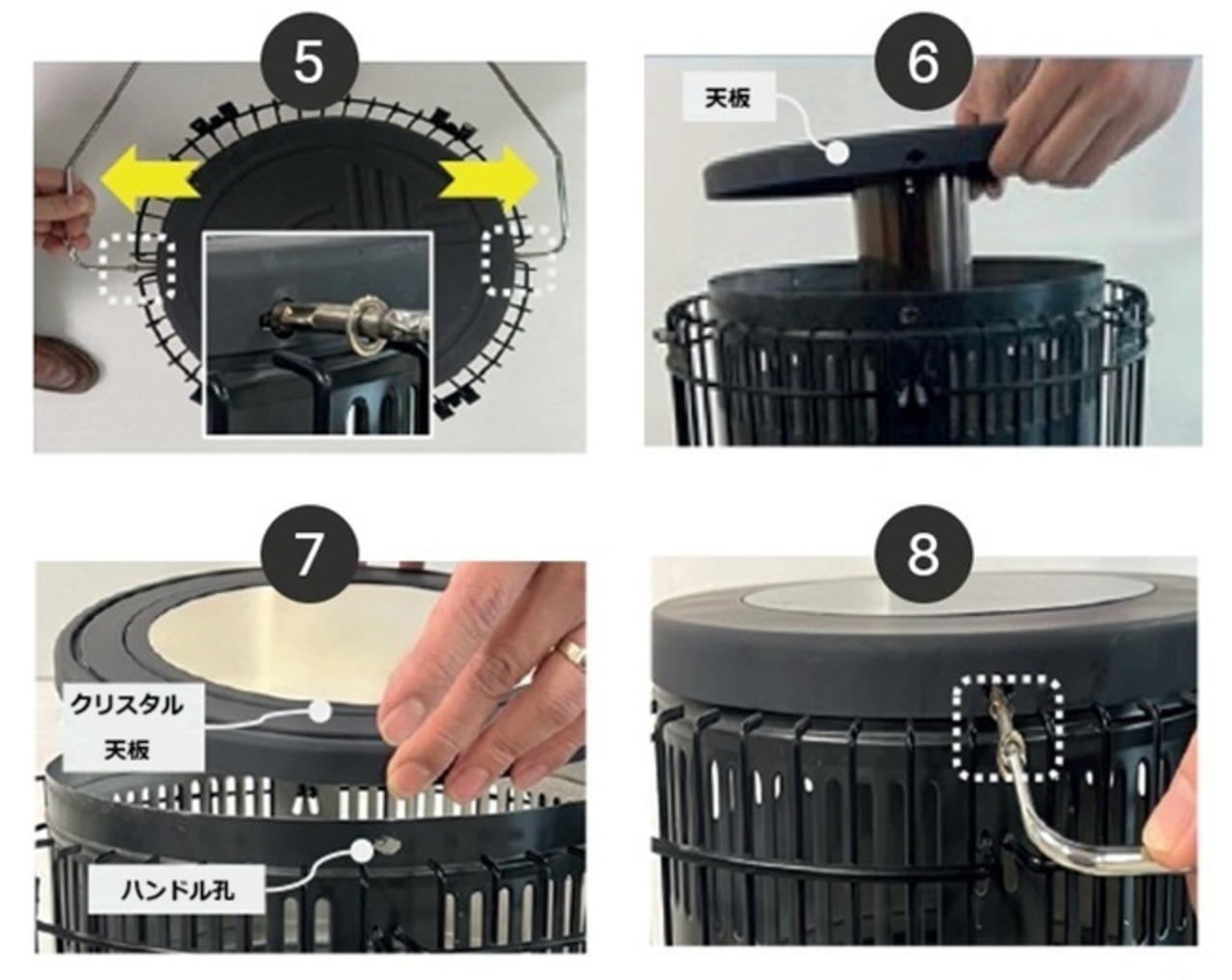 5

6

天板

7

クリスタル
天板

ハンドル孔

8