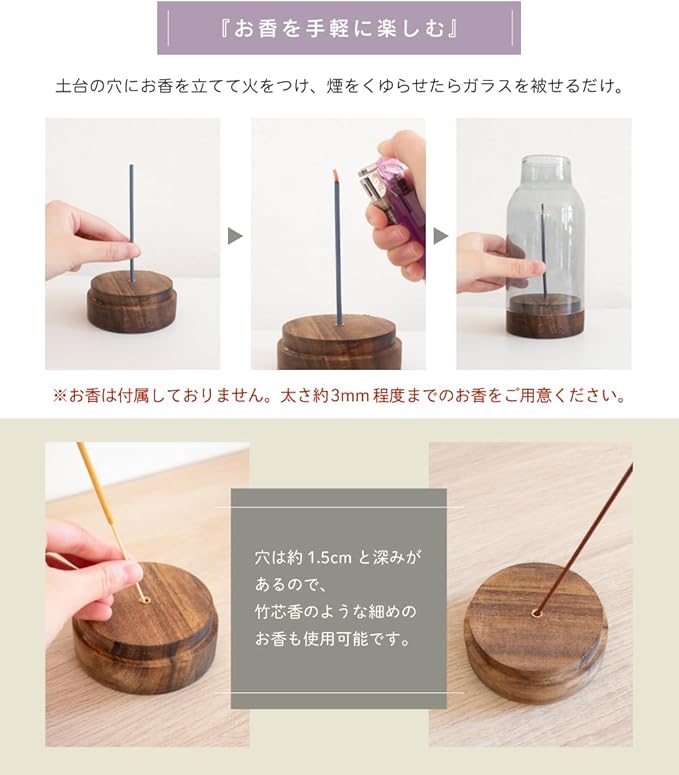 『お香を手軽に楽しむ』

土台の穴にお香を立てて火をつけ、煙をくゆらせたらガラスを被せるだけ。

※お香は付属しておりません。太さ約3mm 程度までのお香をご用意ください。

穴は約 1.5cm と深みがあるので、竹芯香のような細めのお香も使用可能です。