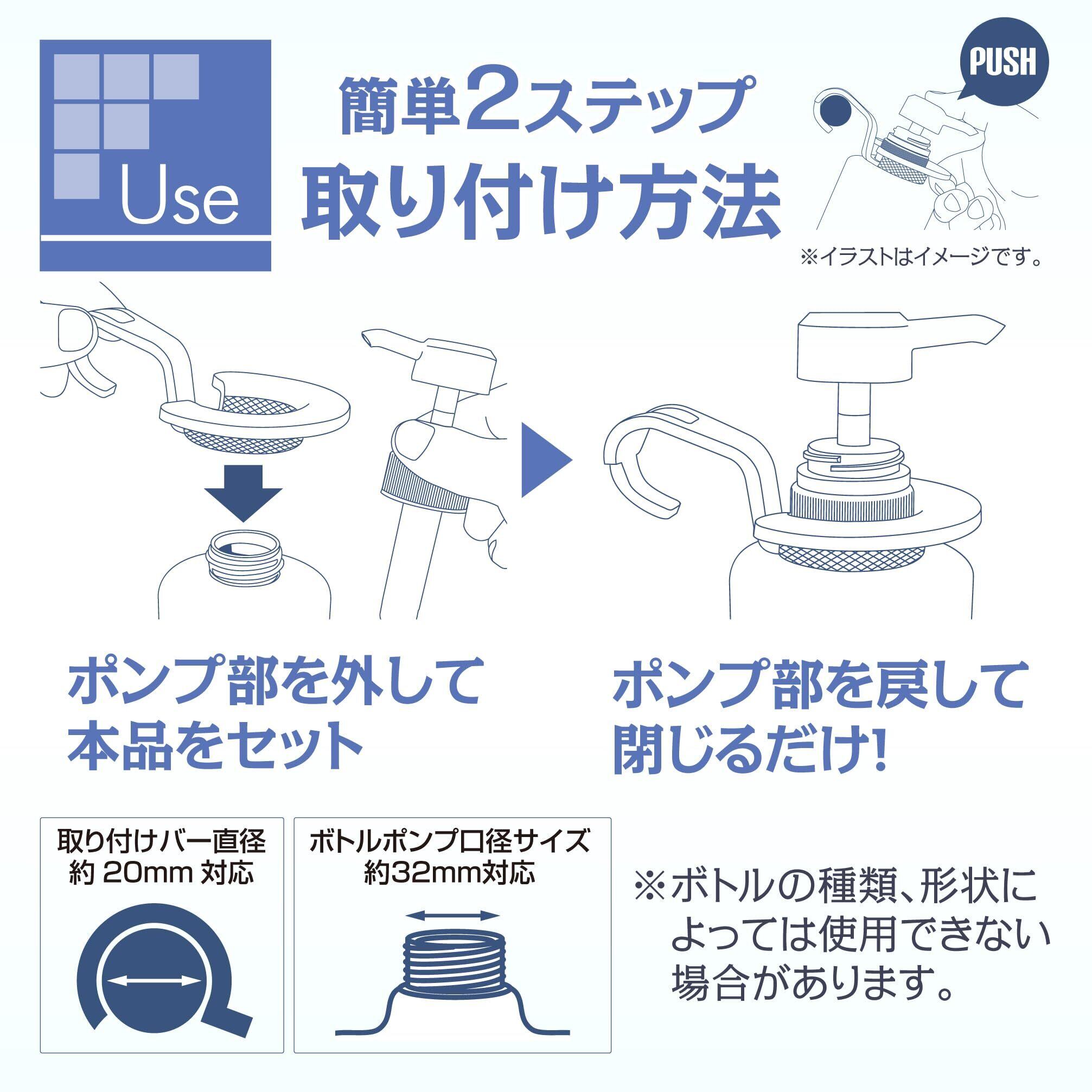 Use

簡単2ステップ
取り付け方法

PUSH

※イラストはイメージです。

ポンプ部を外して
本品をセット

ポンプ部を戻して
閉じるだけ!

取り付けバー直径
約 20mm 対応

ボトルポンプ口径サイズ
約32mm対応

※ボトルの種類、形状によっては使用できない場合があります。