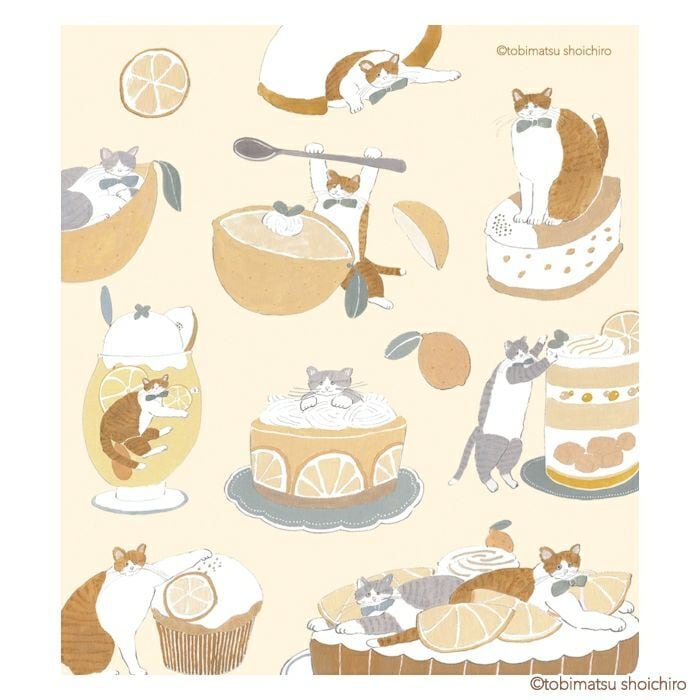 ©tobimatsu shoichiro

©tobimatsu shoichiro