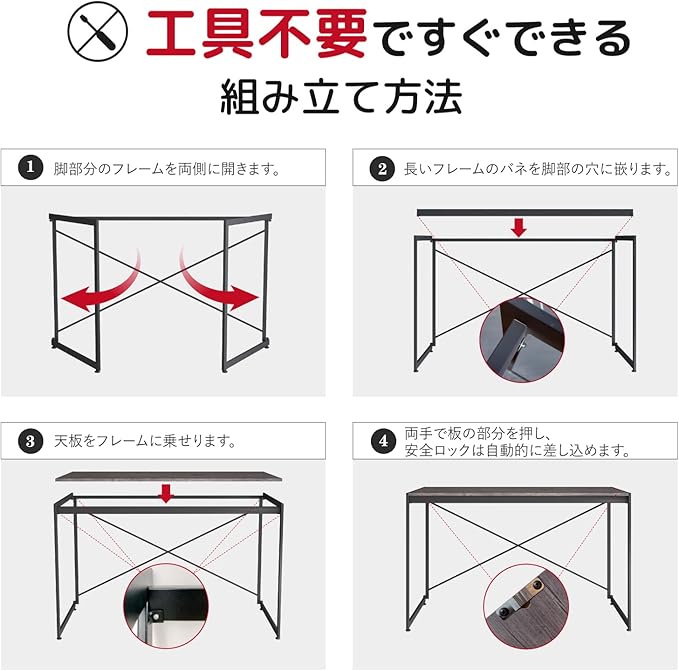 工具不要ですぐできる
組み立て方法

1 脚部分のフレームを両側に開きます。

2 長いフレームのバネを脚部の穴に嵌ります。

3 天板をフレームに乗せります。

4 両手で板の部分を押し、安全ロックは自動的に差し込めます。