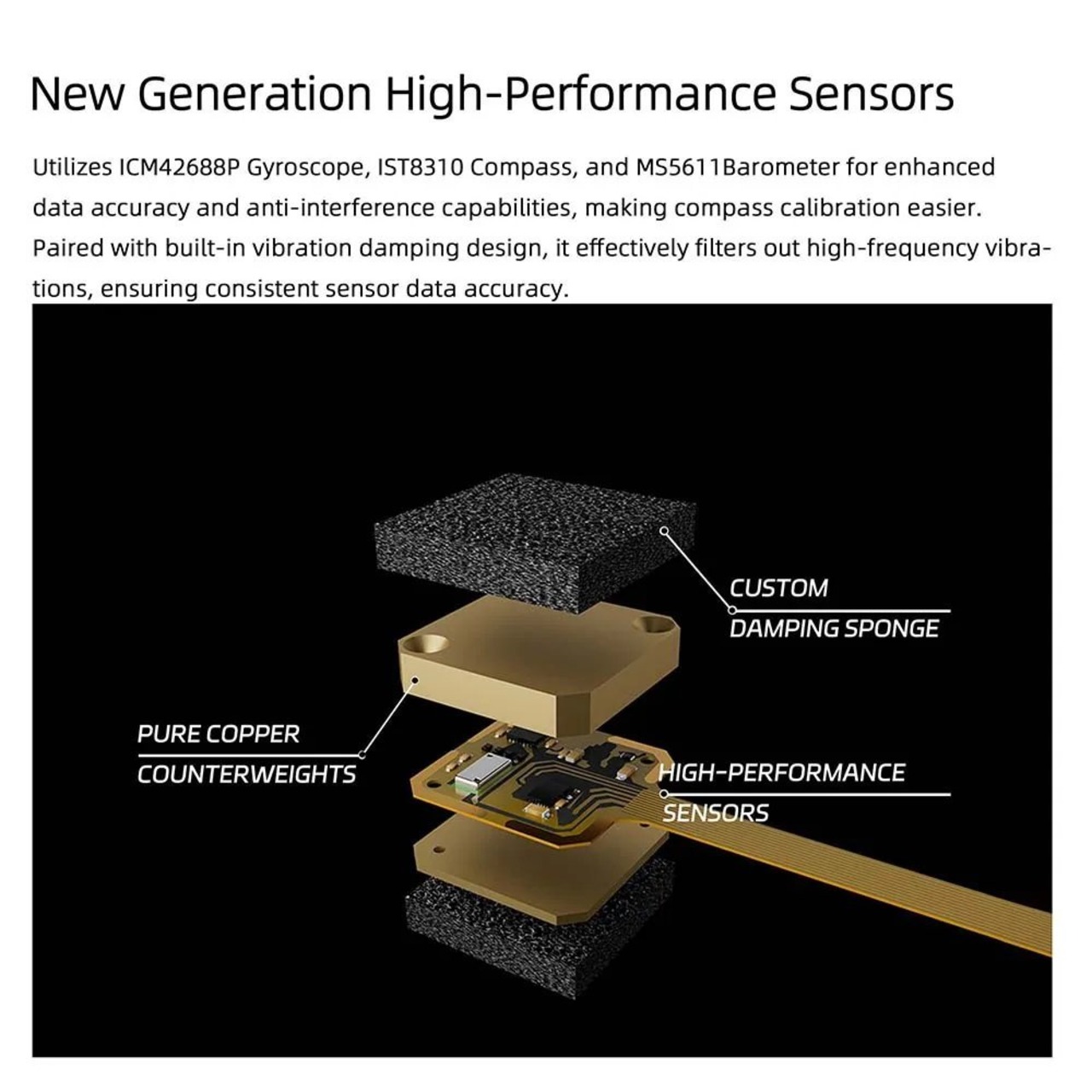 New Generation High-Performance Sensors

Utilizes ICM42688P Gyroscope, IST8310 Compass, and MS5611Barometer for enhanced data accuracy and anti-interference capabilities, making compass calibration easier. Paired with built-in vibration damping design, it effectively filters out high-frequency vibrations, ensuring consistent sensor data accuracy.

CUSTOM
DAMPING SPONGE

PURE COPPER
COUNTERWEIGHTS

HIGH-PERFORMANCE
SENSORS