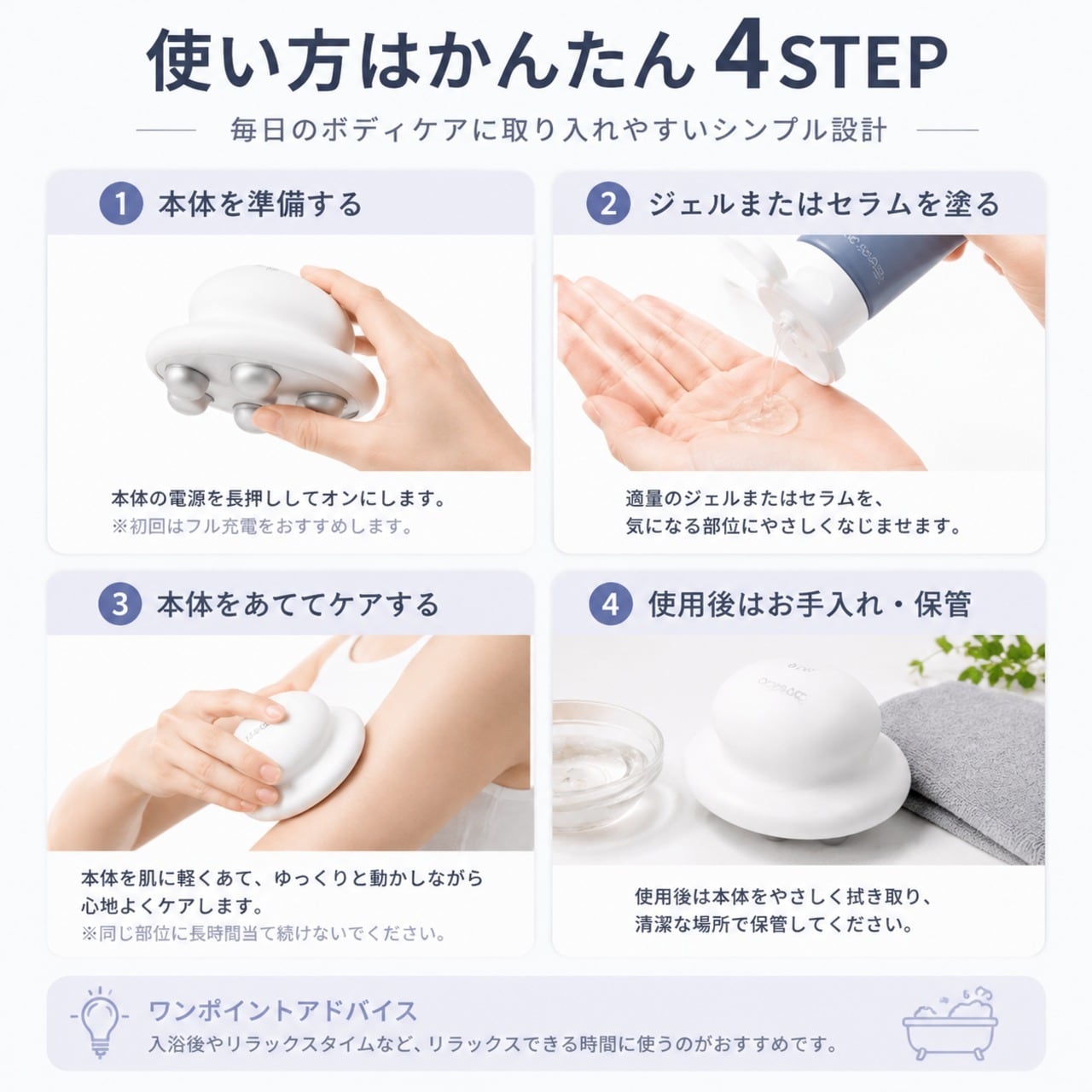 使い方はかんたん 4STEP

毎日のボディケアに取り入れやすいシンプル設計

1 本体を準備する

本体の電源を長押ししてオンにします。
※初回はフル充電をおすすめします。

2 ジェルまたはセラムを塗る

適量のジェルまたはセラムを、
気になる部位にやさしくなじませます。

3 本体をあててケアする

本体を肌に軽くあて、ゆっくりと動かしながら
心地よくケアします。
※同じ部位に長時間当て続けないでください。

4 使用後はお手入れ・保管

使用後は本体をやさしく拭き取り、
清潔な場所で保管してください。

ワンポイントアドバイス
入浴後やリラックスタイムなど、リラックスできる時間に使うのがおすすめです。