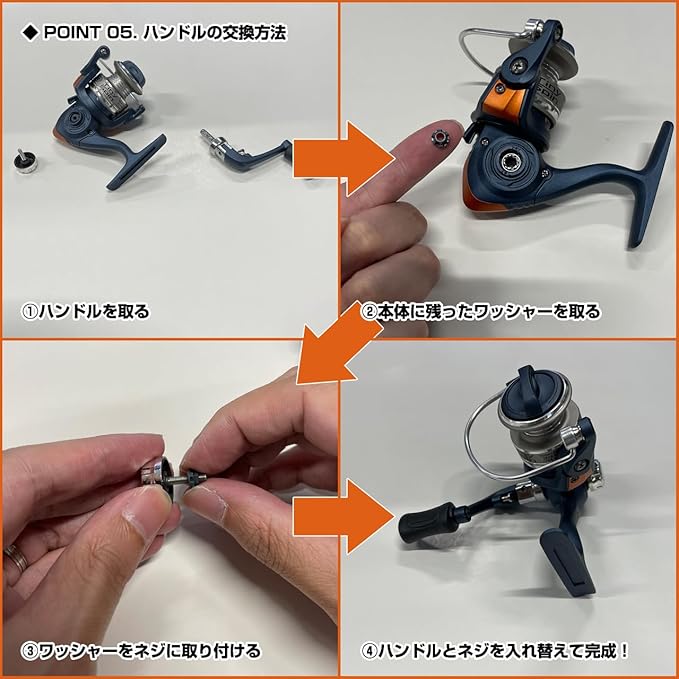 ◆ POINT 05. ハンドルの交換方法

①ハンドルを取る

②本体に残ったワッシャーを取る

③ワッシャーをネジに取り付ける

④ハンドルとネジを入れ替えて完成！