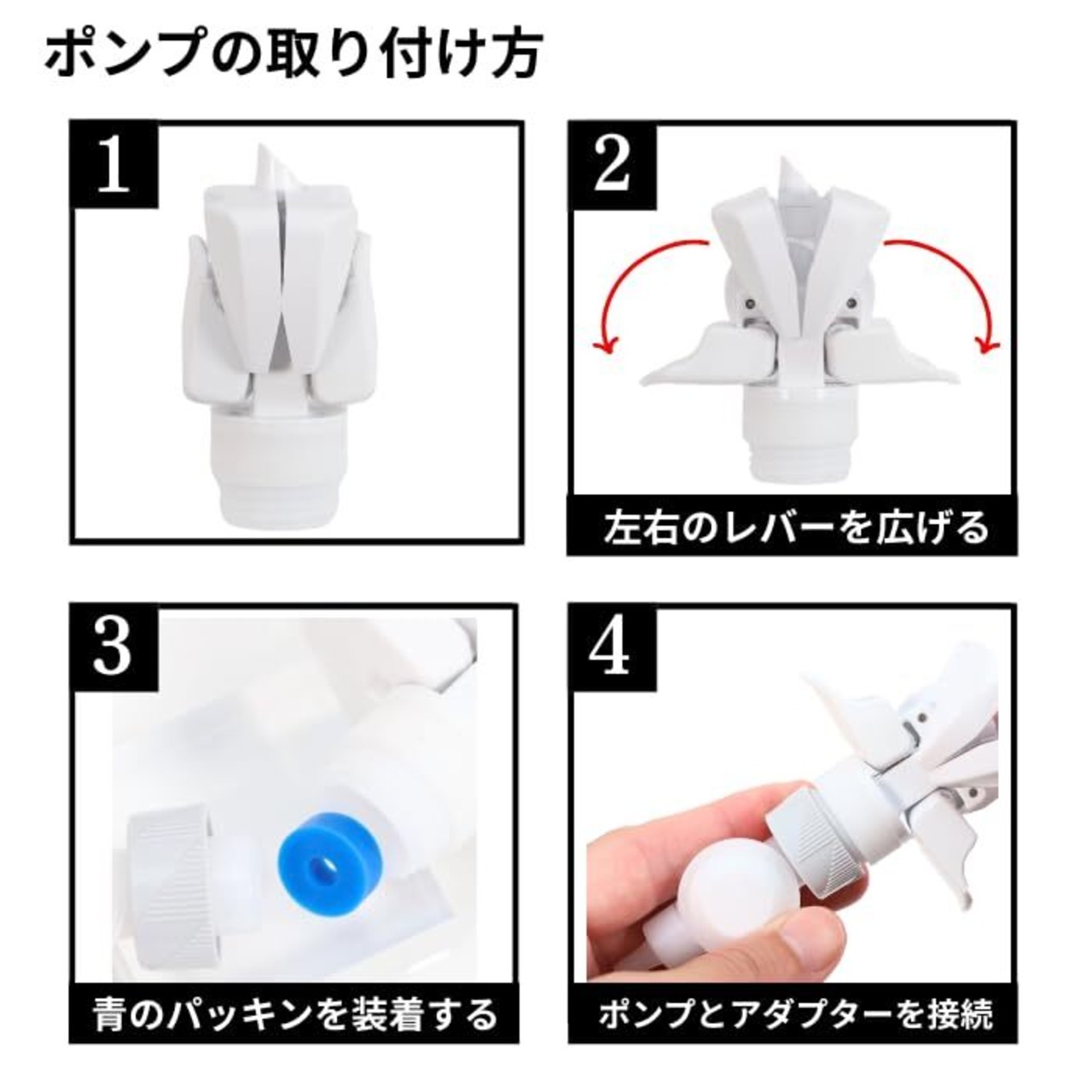 ポンプの取り付け方

1

2

左右のレバーを広げる

3

青のパッキンを装着する

4

ポンプとアダプターを接続