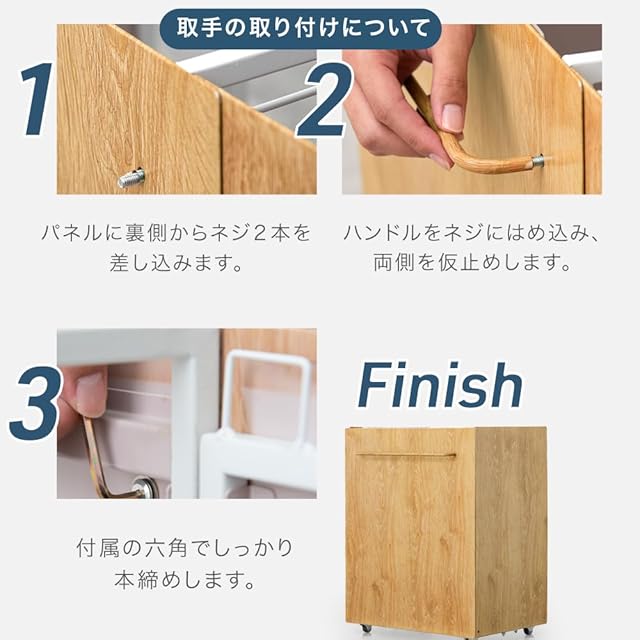 取手の取り付けについて

1

パネルに裏側からネジ２本を差し込みます。

2

ハンドルをネジにはめ込み、両側を仮止めします。

3

付属の六角でしっかり本締めします。

Finish