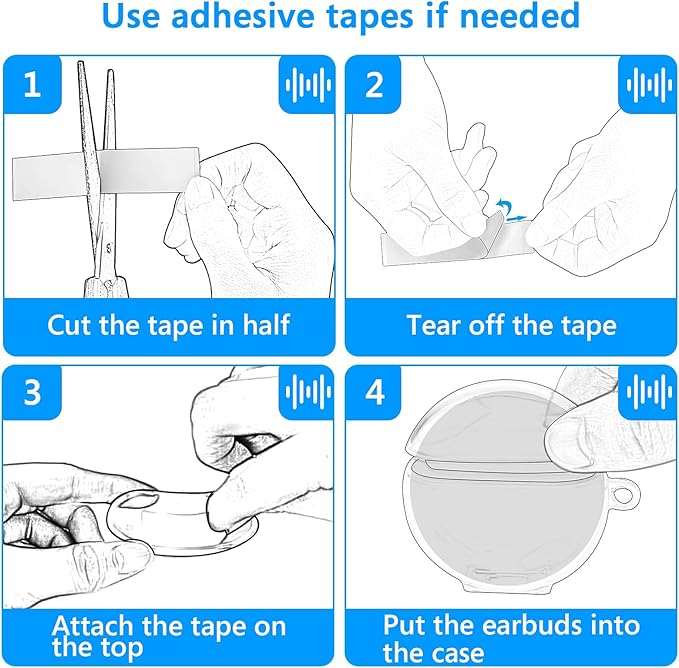 Use adhesive tapes if needed

1

Cut the tape in half

2

Tear off the tape

3

Attach the tape on the top

4

Put the earbuds into the case