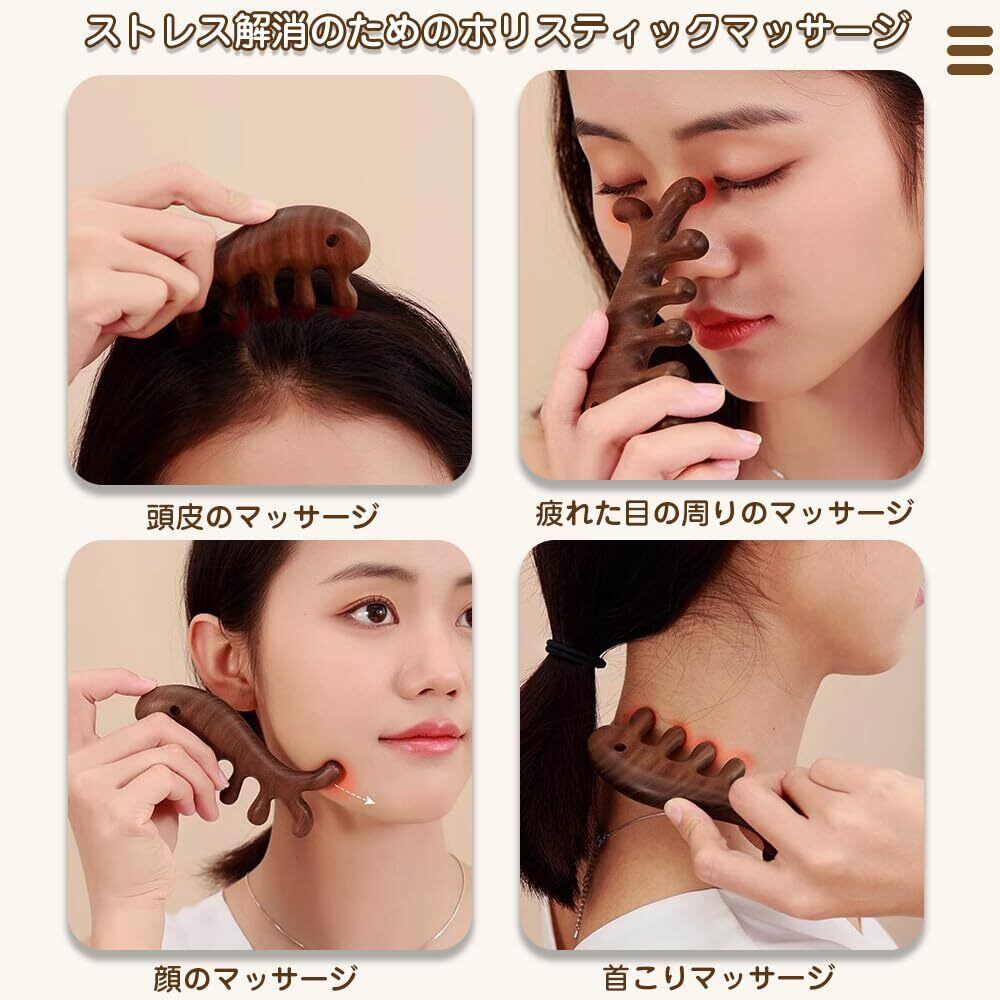 ストレス解消のためのホリスティックマッサージ

頭皮のマッサージ

疲れた目の周りのマッサージ

顔のマッサージ

首こりマッサージ