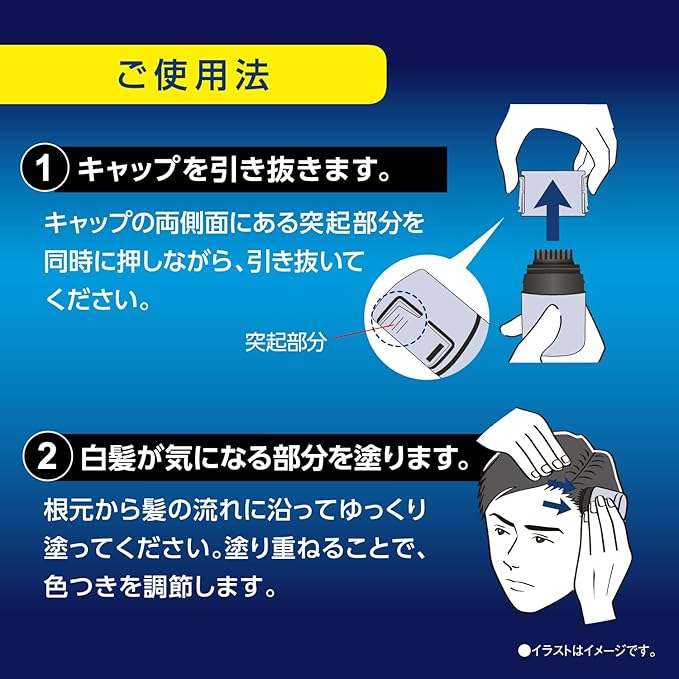 ご使用法

1 キャップを引き抜きます。

キャップの両側面にある突起部分を同時に押しながら、引き抜いてください。

突起部分

2 白髪が気になる部分を塗ります。

根元から髪の流れに沿ってゆっくり塗ってください。塗り重ねることで、色つきを調節します。

●イラストはイメージです。