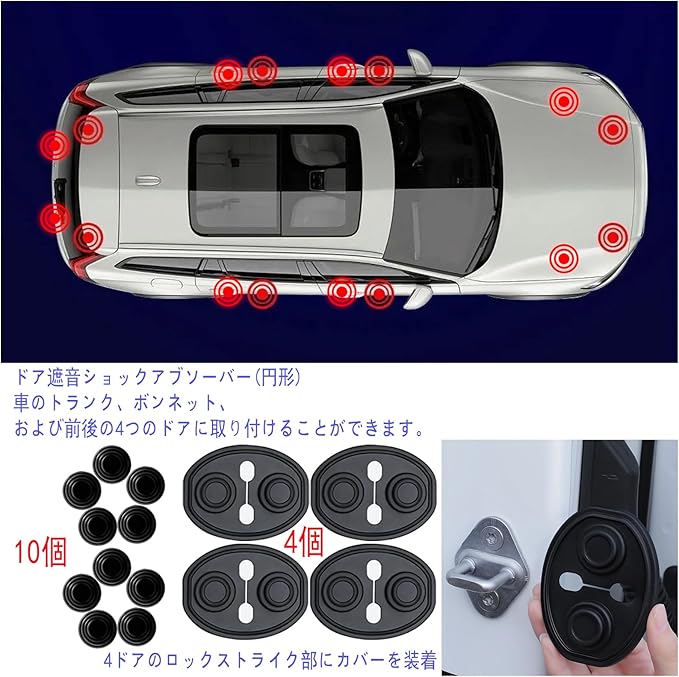 ドア遮音ショックアブソーバー(円形)
車のトランク、ボンネット、
および前後の4つのドアに取り付けることができます。

10個

4個

4ドアのロックストライク部にカバーを装着