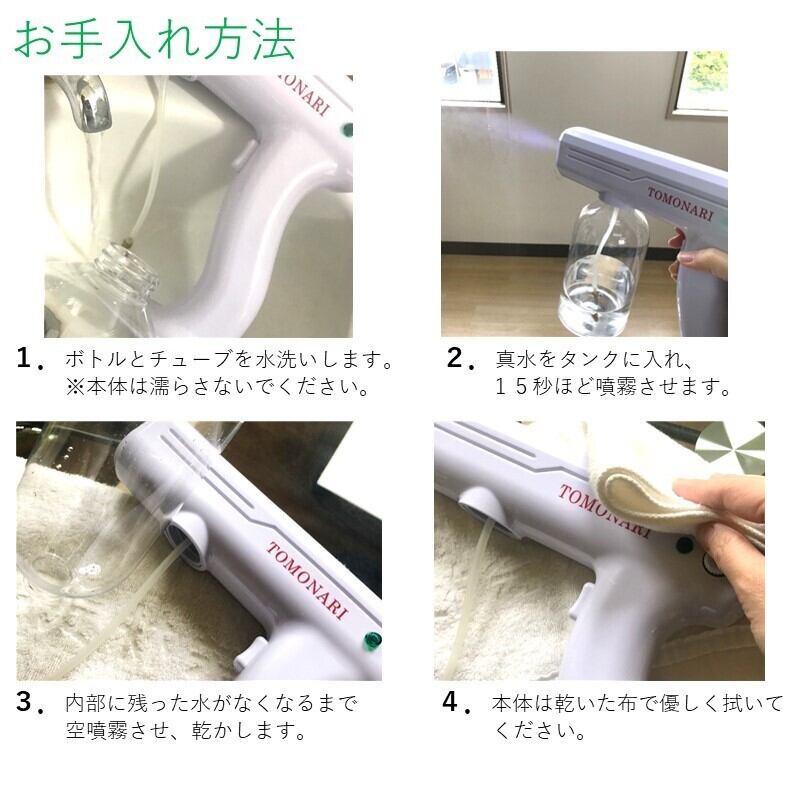 お手入れ方法

TOMONARI

TOMONARI

1. ボトルとチューブを水洗いします。
※本体は濡らさないでください。

2. 真水をタンクに入れ、
15秒ほど噴霧させます。

TOMONARI

TOMONARI

3. 内部に残った水がなくなるまで
空噴霧させ、乾かします。

4. 本体は乾いた布で優しく拭いて
ください。