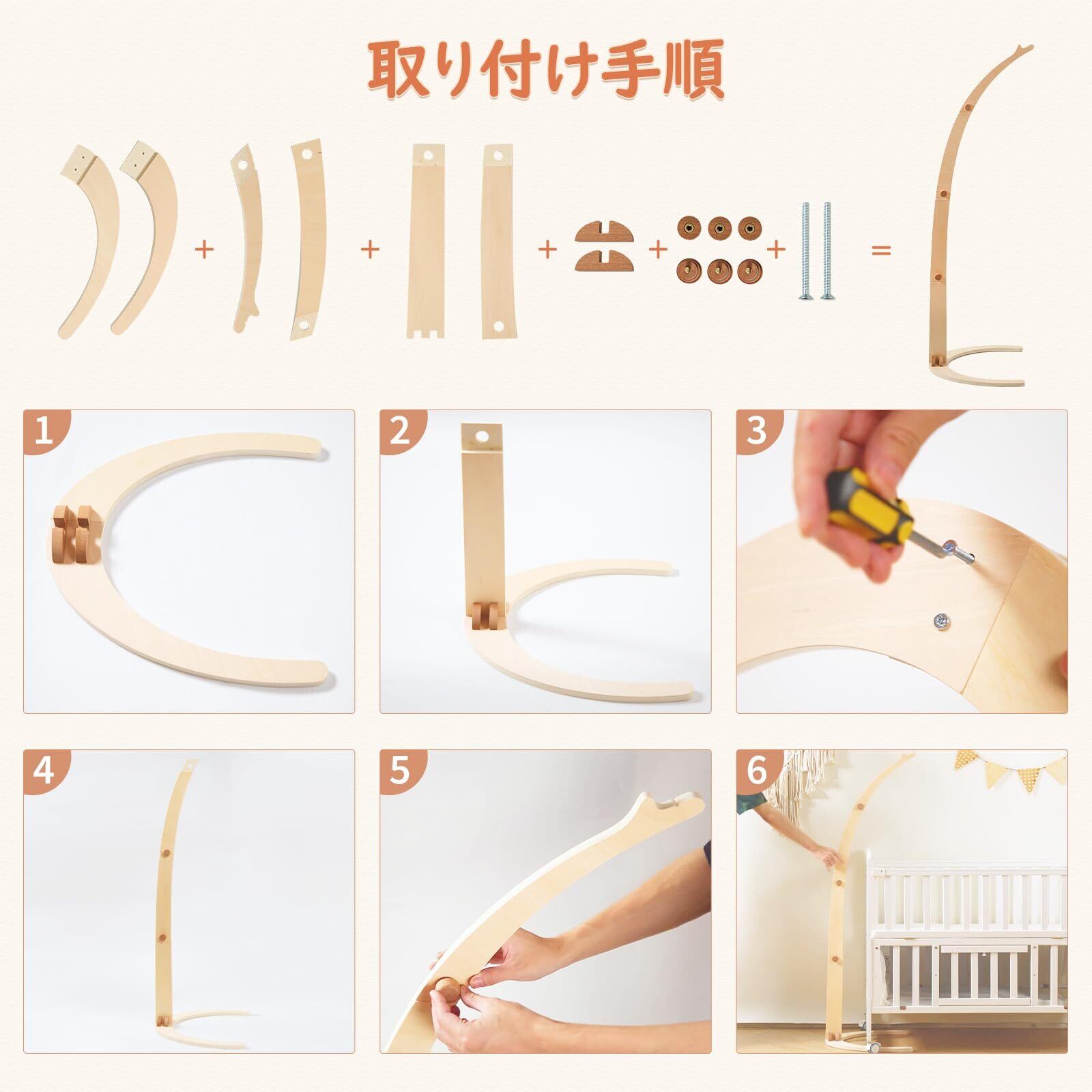 取り付け手順

+ + + + + =

1

2

3

4

5

6