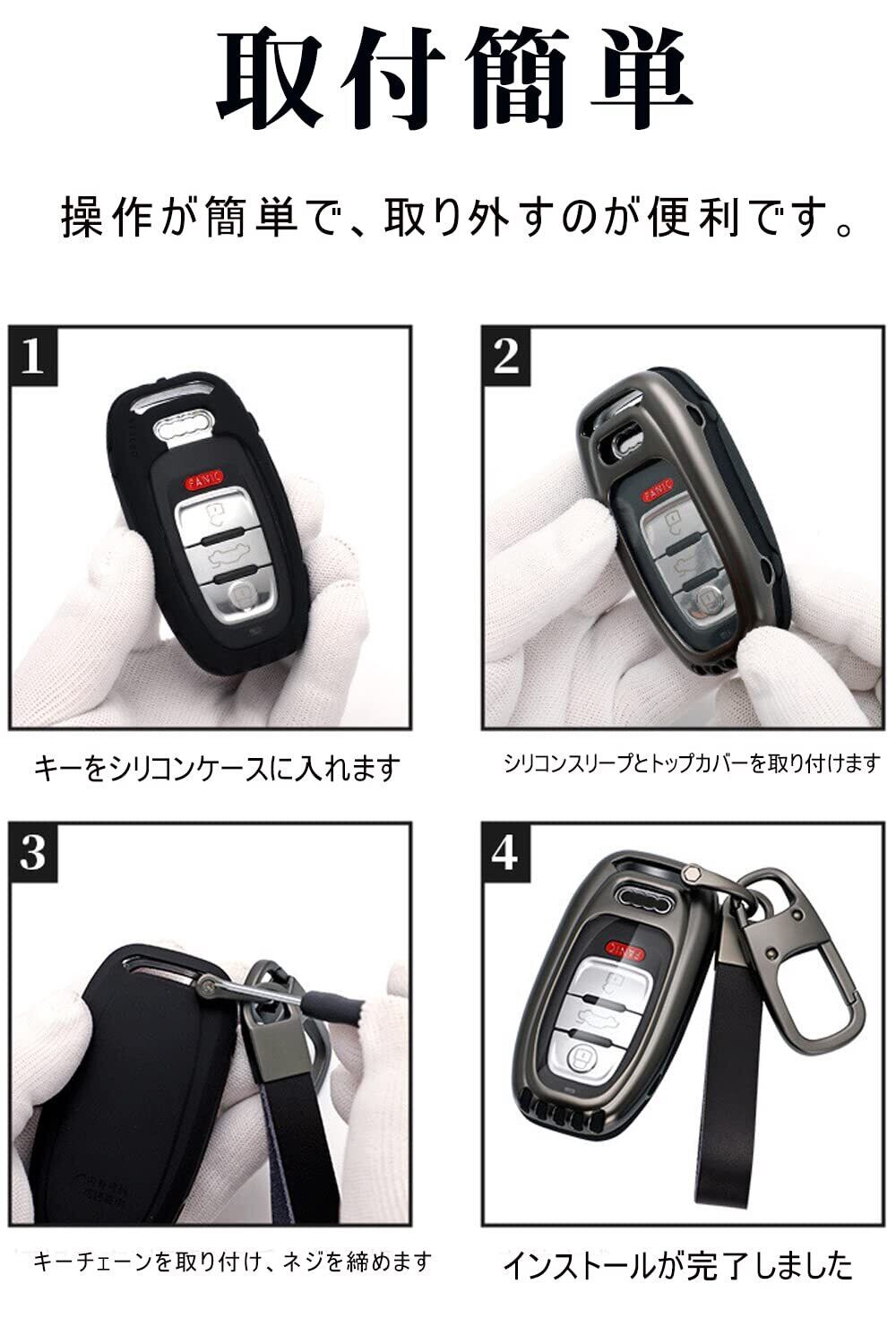 取付簡単

操作が簡単で、取り外すのが便利です。

1

PANIC

キーをシリコンケースに入れます

2

PANIC

シリコンスリーブとトップカバーを取り付けます

3

キーチェーンを取り付け、ネジを締めます

4

PANIC

インストールが完了しました