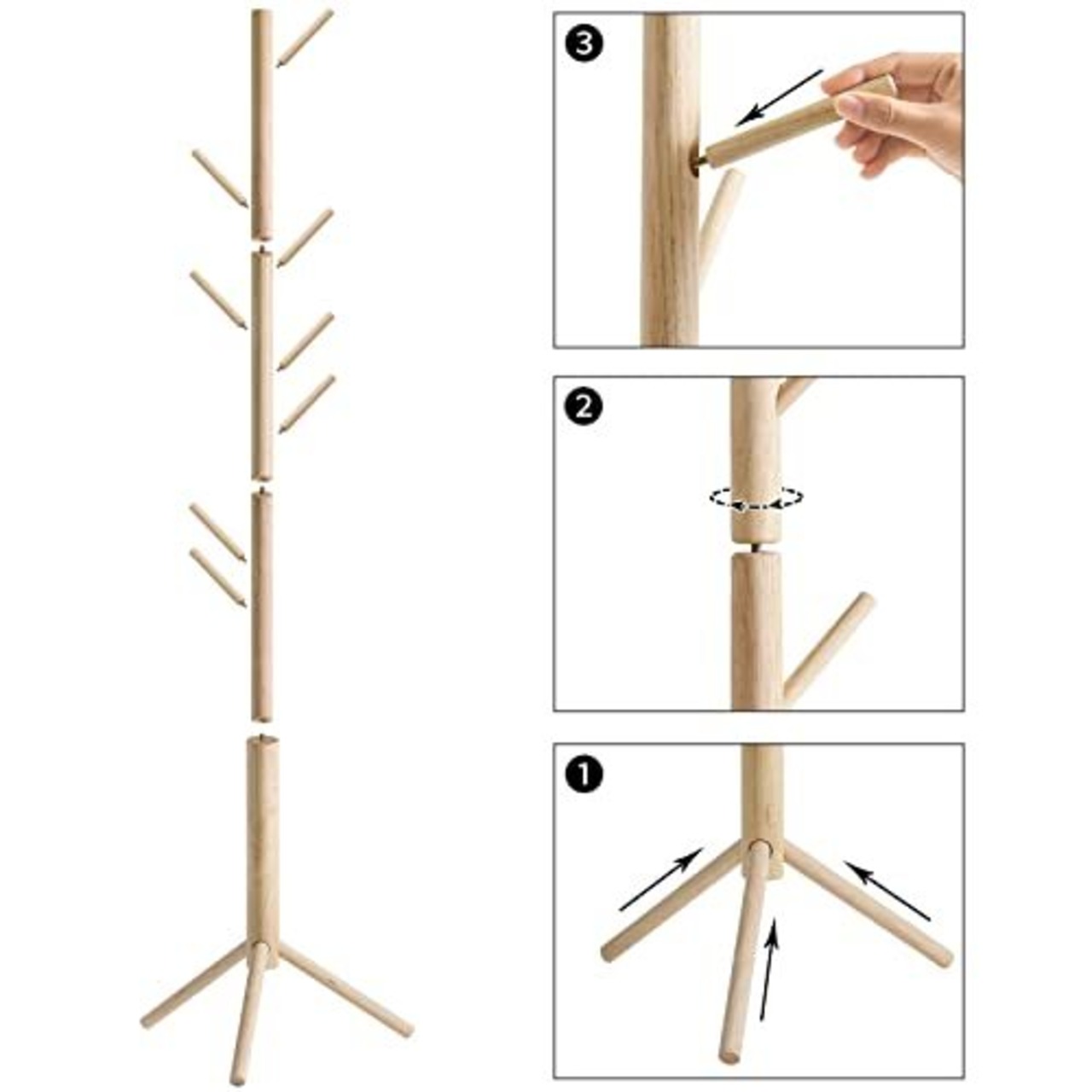 3

2

1