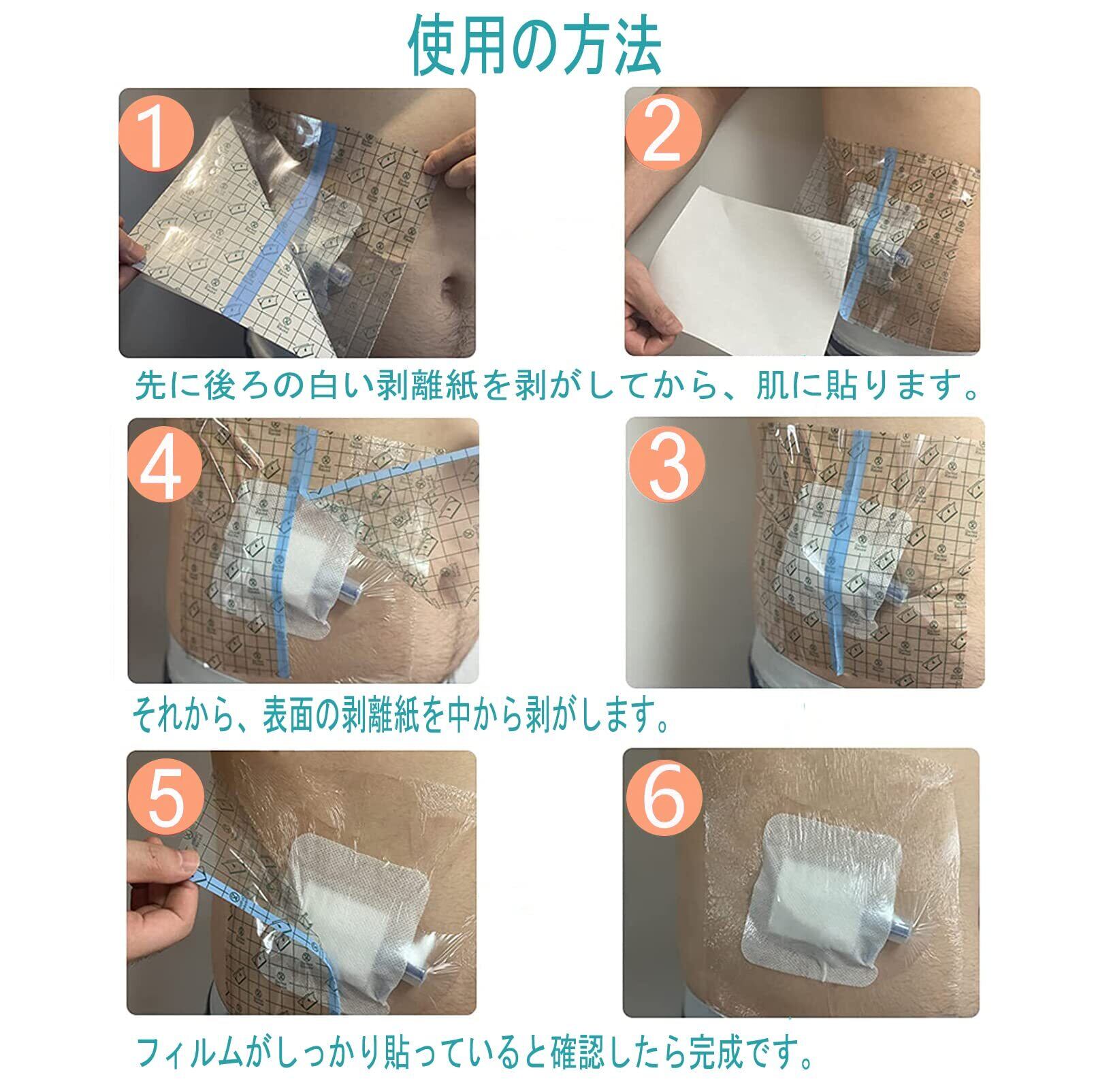 使用の方法

1

2

先に後ろの白い剥離紙を剥がしてから、肌に貼ります。

4

3

それから、表面の剥離紙を中から剥がします。

5

6

フィルムがしっかり貼っていると確認したら完成です。