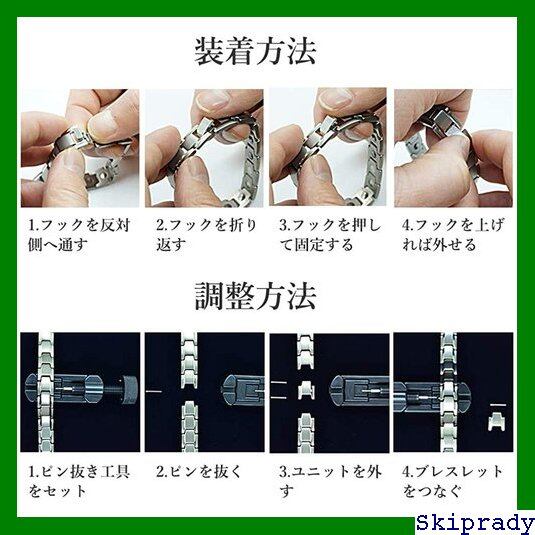 装着方法

1.フックを反対側へ通す

2.フックを折り返す

3.フックを押して固定する

4.フックを上げれば外せる

調整方法

1.ピン抜き工具をセット

2.ピンを抜く

3.ユニットを外す

4.ブレスレットをつなぐ

Skiprady