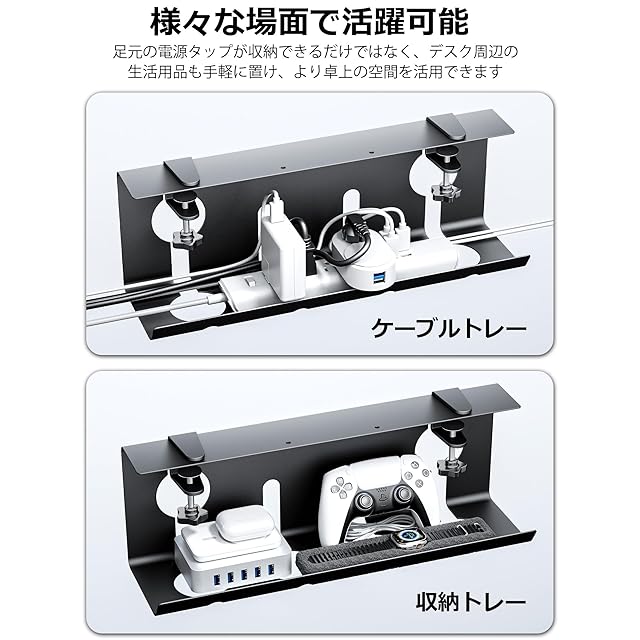 様々な場面で活躍可能

足元の電源タップが収納できるだけではなく、デスク周辺の生活用品も手軽に置け、より卓上の空間を活用できます

ケーブルトレー

収納トレー