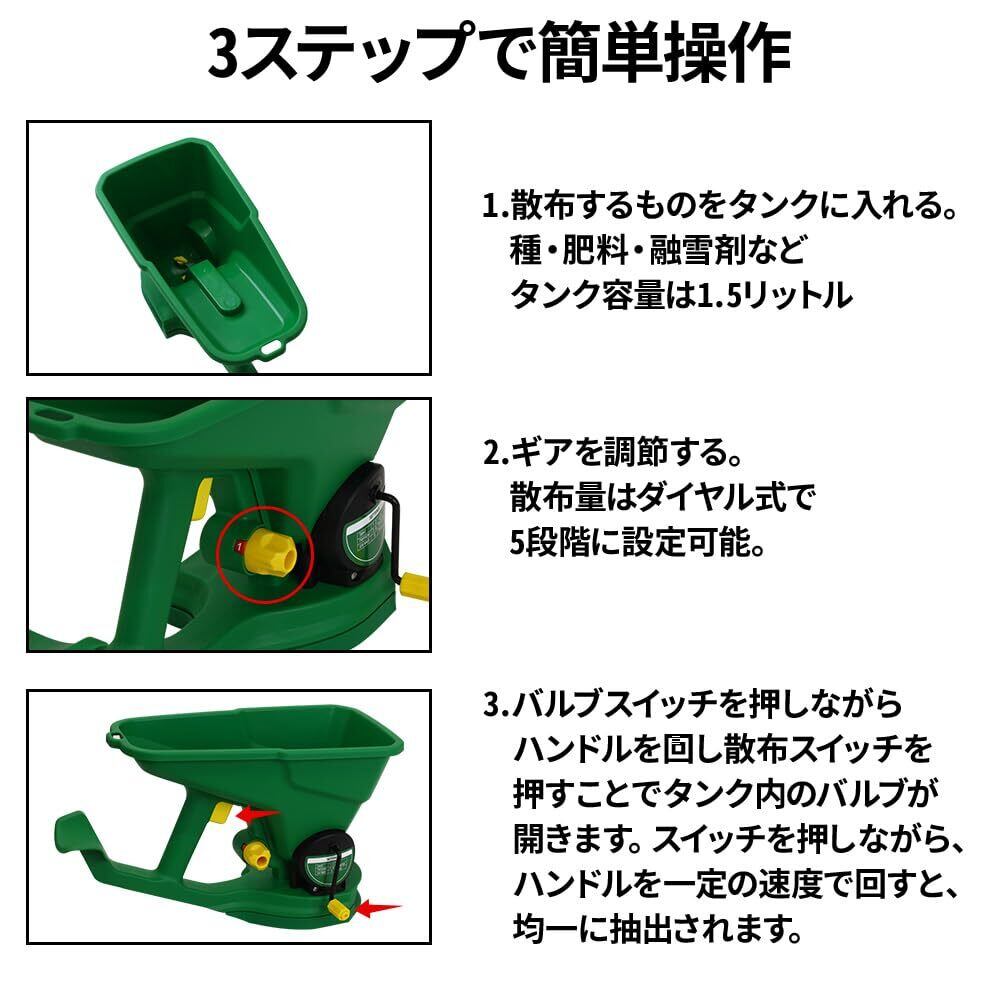 3ステップで簡単操作

1.散布するものをタンクに入れる。
種・肥料・融雪剤など
タンク容量は1.5リットル

2.ギアを調節する。
散布量はダイヤル式で
5段階に設定可能。

3.バルブスイッチを押しながら
ハンドルを回し散布スイッチを
押すことでタンク内のバルブが
開きます。スイッチを押しながら、
ハンドルを一定の速度で回すと、
均一に抽出されます。