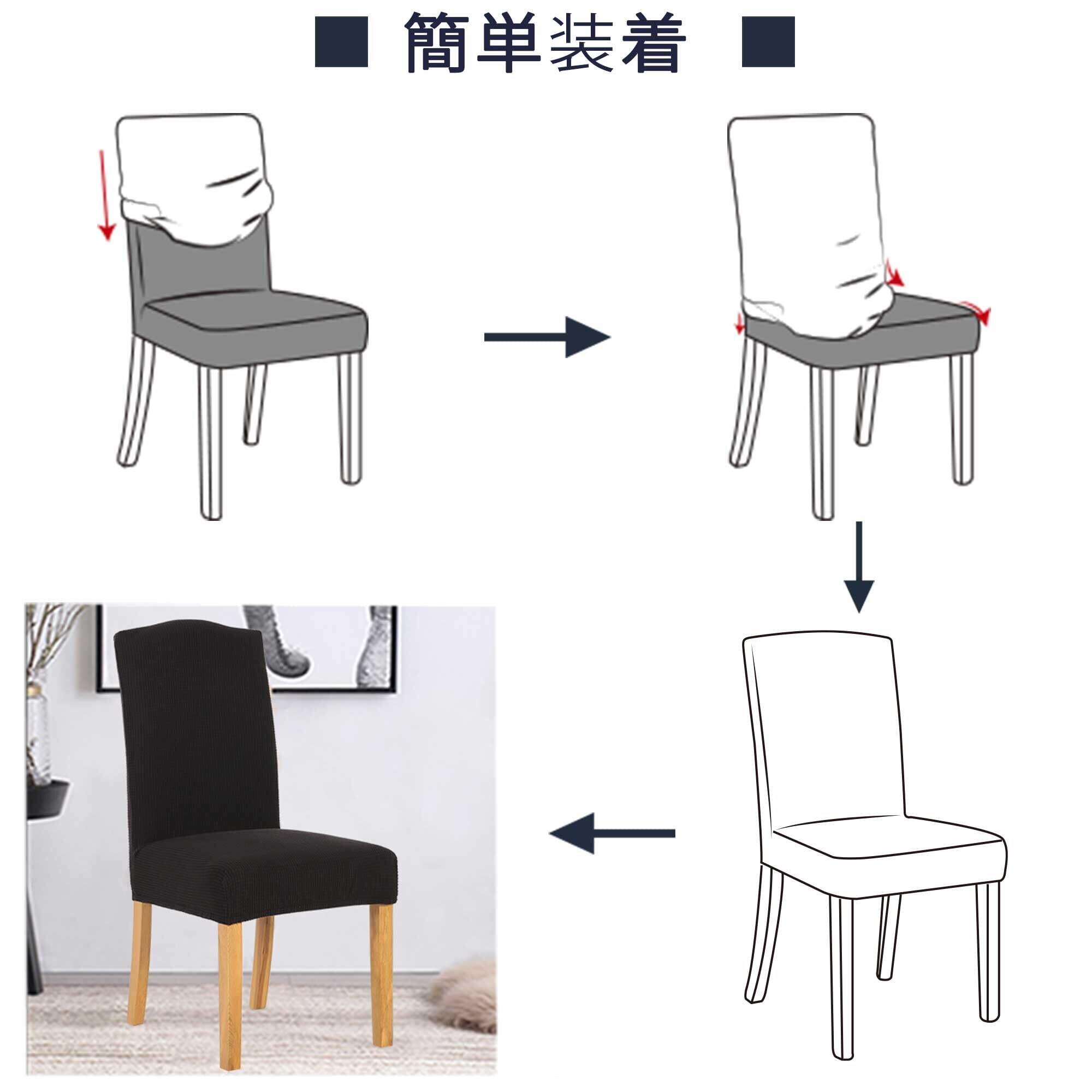 ■ 簡単装着 ■