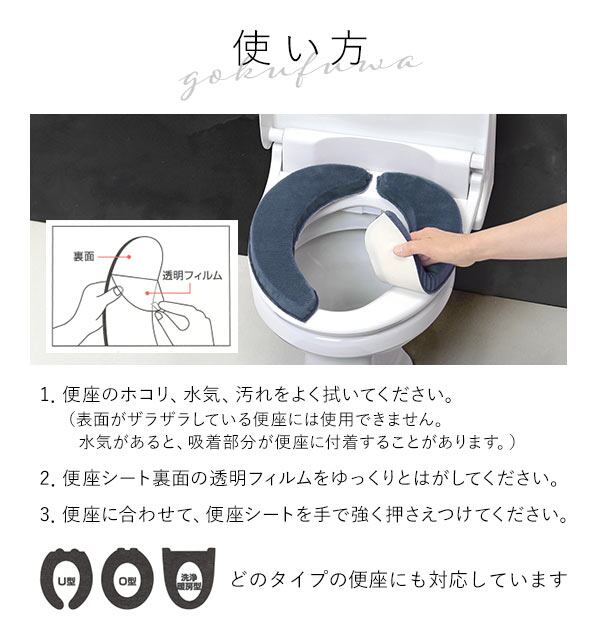 使い方
gokufuwa

裏面
透明フィルム

1. 便座のホコリ、水気、汚れをよく拭いてください。
（表面がザラザラしている便座には使用できません。
水気があると、吸着部分が便座に付着することがあります。）

2. 便座シート裏面の透明フィルムをゆっくりとはがしてください。

3. 便座に合わせて、便座シートを手で強く押さえつけてください。

U型
O型
洗浄暖房型
どのタイプの便座にも対応しています