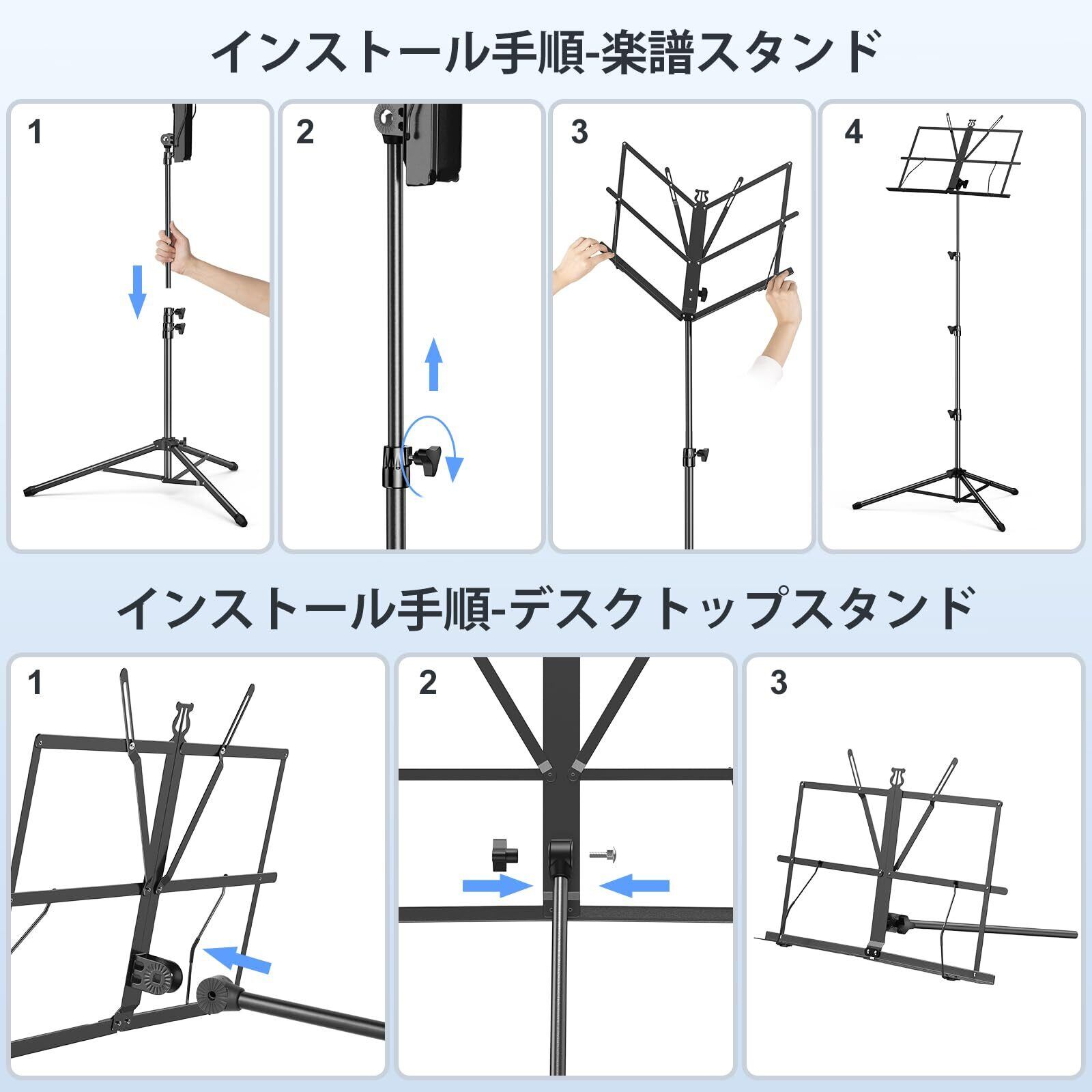 インストール手順-楽譜スタンド

1

2

3

4

インストール手順-デスクトップスタンド

1

2

3