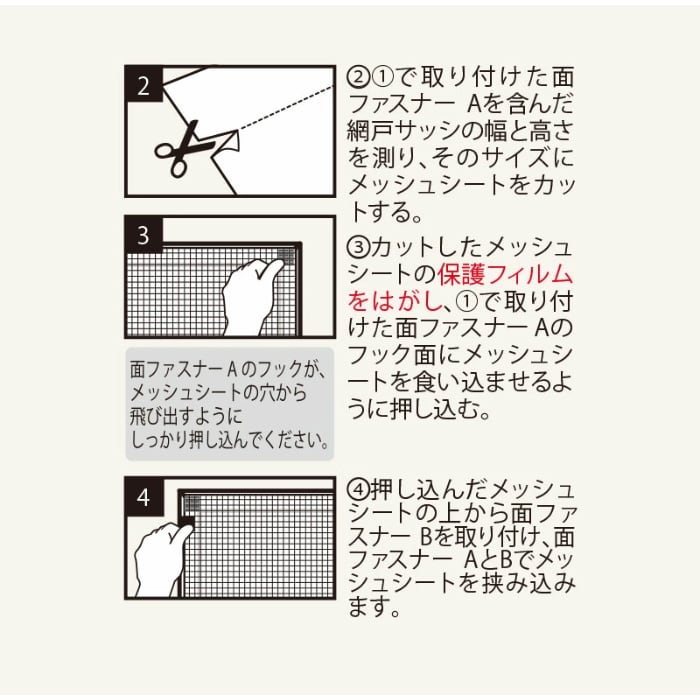 2

②①で取り付けた面ファスナー Aを含んだ網戸サッシの幅と高さを測り、そのサイズにメッシュシートをカットする。

3

③カットしたメッシュシートの保護フィルムをはがし、①で取り付けた面ファスナー Aのフック面にメッシュシートを食い込ませるように押し込む。

面ファスナー A のフックが、メッシュシートの穴から飛び出すようにしっかり押し込んでください。

4

④押し込んだメッシュシートの上から面ファスナー Bを取り付け、面ファスナー AとBでメッシュシートを挟み込みます。