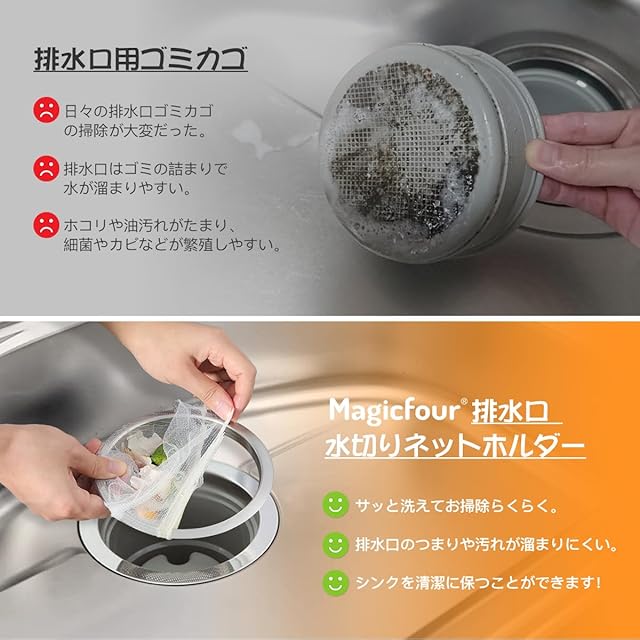 排水口用ゴミカゴ

日々の排水口ゴミカゴの掃除が大変だった。

排水口はゴミの詰まりで水が溜まりやすい。

ホコリや油汚れがたまり、細菌やカビなどが繁殖しやすい。

Magicfour® 排水口
水切りネットホルダー

サッと洗えてお掃除らくらく。

排水口のつまりや汚れが溜まりにくい。

シンクを清潔に保つことができます!