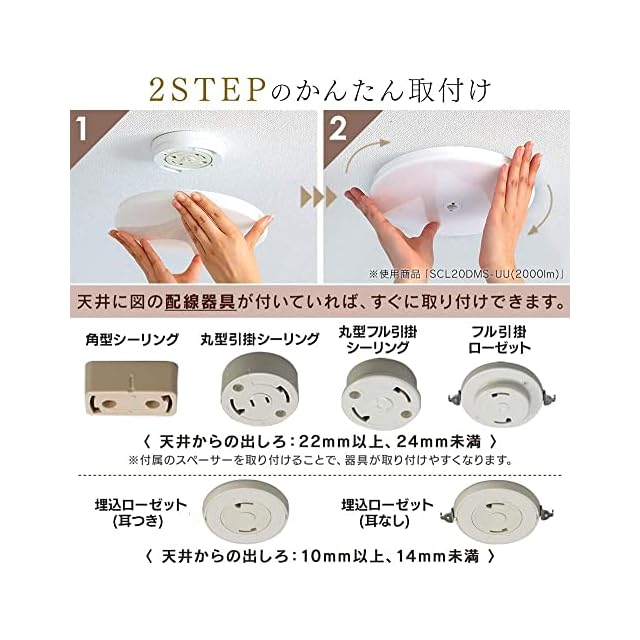 2STEPのかんたん取付け

1

2

※使用商品「SCL20DMS-UU(2000lm)」

天井に図の配線器具が付いていれば、すぐに取り付けできます。

角型シーリング

丸型引掛シーリング

丸型フル引掛シーリング

フル引掛ローゼット

〈 天井からの出しろ：22mm以上、24mm未満 〉

※付属のスペーサーを取り付けることで、器具が取り付けやすくなります。

埋込ローゼット(耳つき)

埋込ローゼット(耳なし)

〈 天井からの出しろ：10mm以上、14mm未満 〉