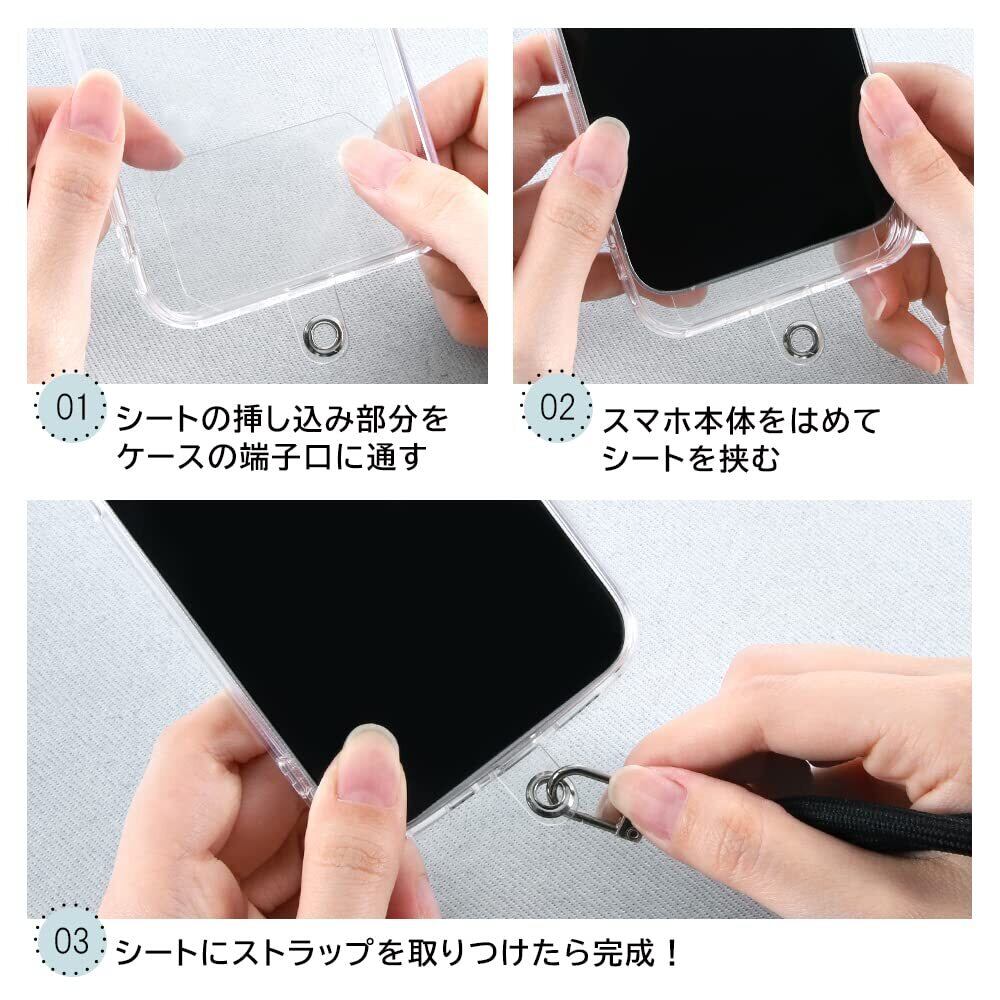 01 シートの挿し込み部分をケースの端子口に通す

02 スマホ本体をはめてシートを挟む

03 シートにストラップを取りつけたら完成！