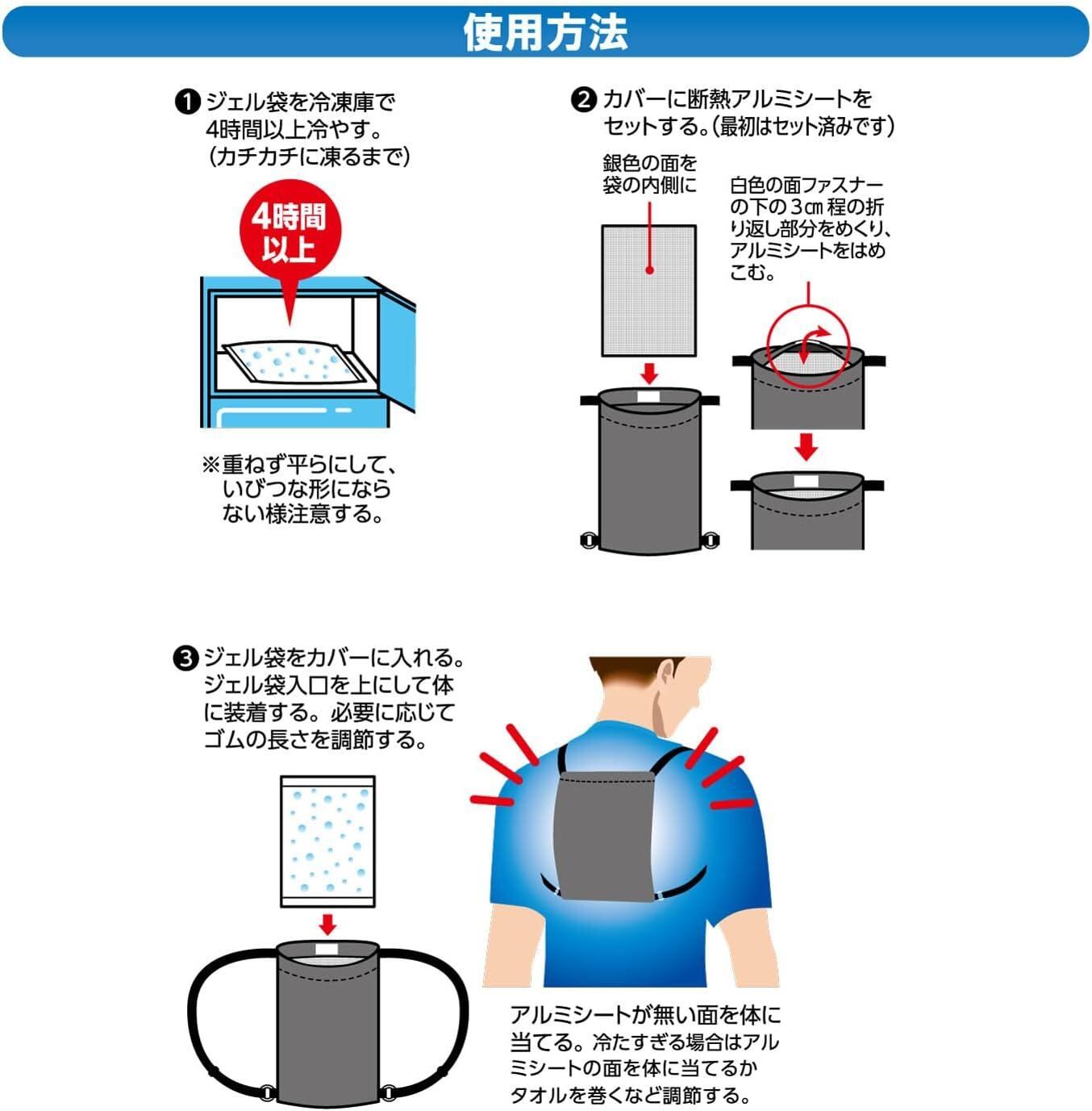 使用方法

❶ジェル袋を冷凍庫で4時間以上冷やす。(カチカチに凍るまで)

4時間以上

※重ねず平らにして、いびつな形にならない様注意する。

❷カバーに断熱アルミシートをセットする。(最初はセット済みです)

銀色の面を袋の内側に

白色の面ファスナーの下の3㎝程の折り返し部分をめくり、アルミシートをはめこむ。

❸ジェル袋をカバーに入れる。ジェル袋入口を上にして体に装着する。必要に応じてゴムの長さを調節する。

アルミシートが無い面を体に当てる。冷たすぎる場合はアルミシートの面を体に当てるかタオルを巻くなど調節する。