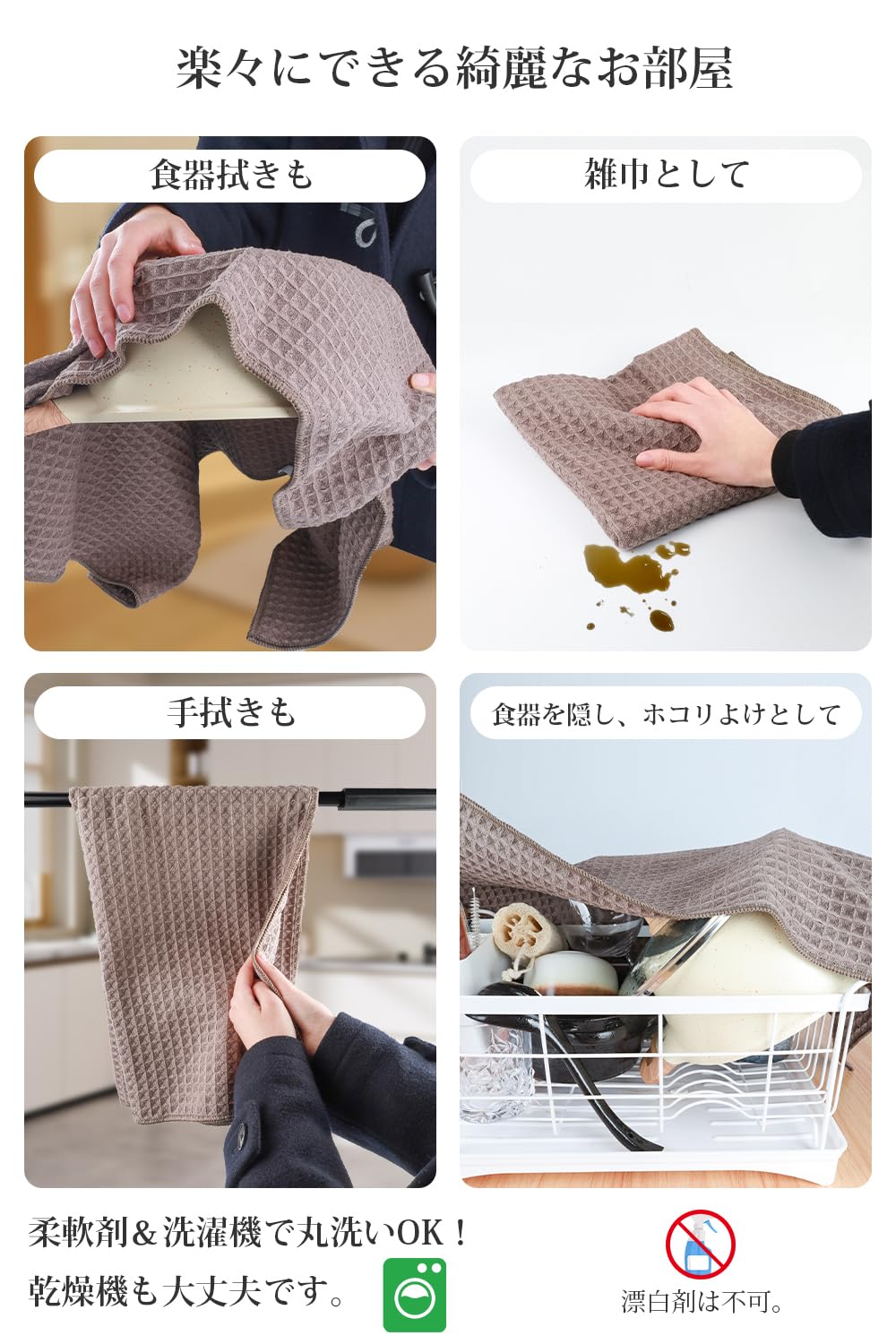 楽々にできる綺麗なお部屋

食器拭きも

雑巾として

手拭きも

食器を隠し、ホコリよけとして

柔軟剤＆洗濯機で丸洗いOK！
乾燥機も大丈夫です。

漂白剤は不可。