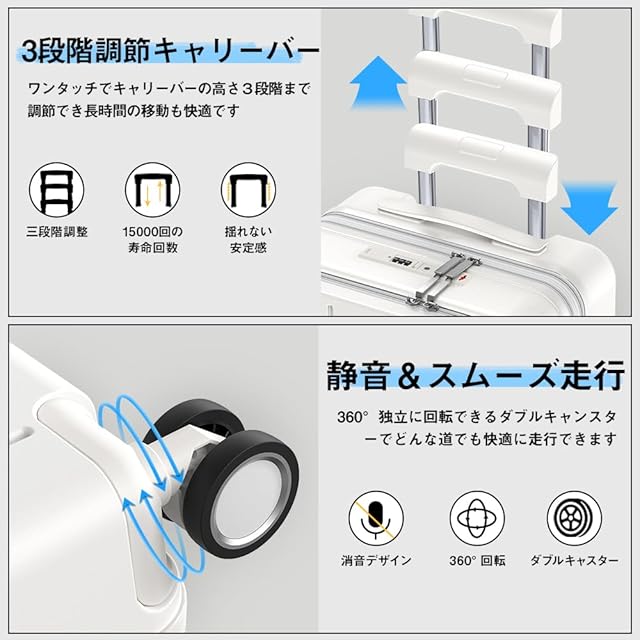 3段階調節キャリーバー

ワンタッチでキャリーバーの高さ３段階まで調節でき長時間の移動も快適です

三段階調整

15000回の寿命回数

揺れない安定感

静音＆スムーズ走行

360° 独立に回転できるダブルキャンスターでどんな道でも快適に走行できます

消音デザイン

360° 回転

ダブルキャスター